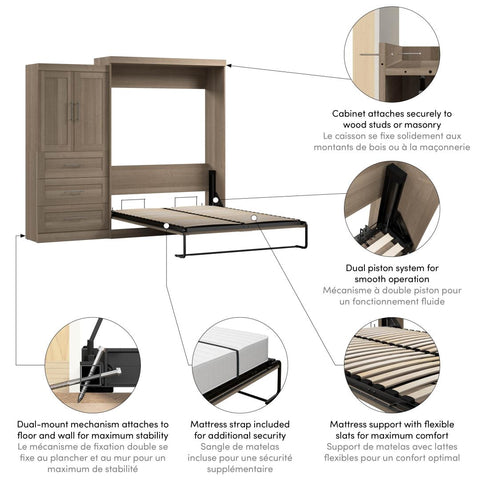 Cabinet attaches securely to wood studs or masonry
Le caisson se fixe solidement aux montants de bois ou à la maçonnerie

Dual piston system for smooth operation
Mécanisme à double piston pour un fonctionnement fluide

Dual-mount mechanism attaches to floor and wall for maximum stability
Le mécanisme de fixation double se fixe au plancher et au mur pour un maximum de stabilité

Mattress strap included for additional security
Sangle de matelas incluse pour une sécurité supplémentaire

Mattress support with flexible slats for maximum comfort
Support de matelas avec lattes flexibles pour un confort optimal