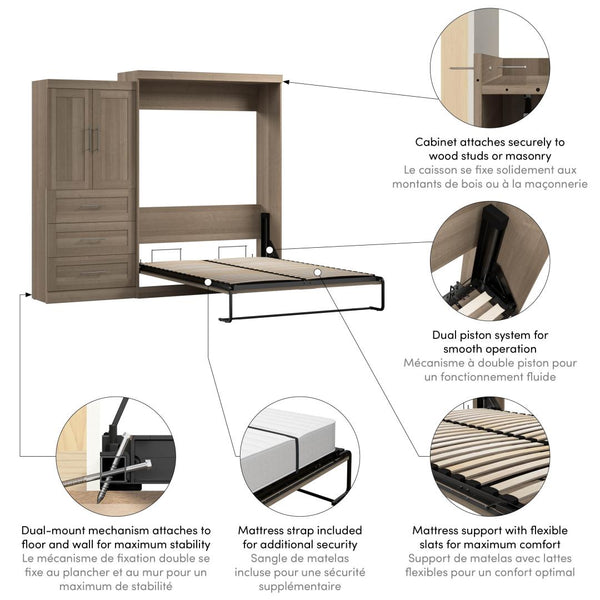 Cabinet attaches securely to wood studs or masonry
Le caisson se fixe solidement aux montants de bois ou à la maçonnerie

Dual piston system for smooth operation
Mécanisme à double piston pour un fonctionnement fluide

Dual-mount mechanism attaches to floor and wall for maximum stability
Le mécanisme de fixation double se fixe au plancher et au mur pour un maximum de stabilité

Mattress strap included for additional security
Sangle de matelas incluse pour une sécurité supplémentaire

Mattress support with flexible slats for maximum comfort
Support de matelas avec lattes flexibles pour un confort optimal