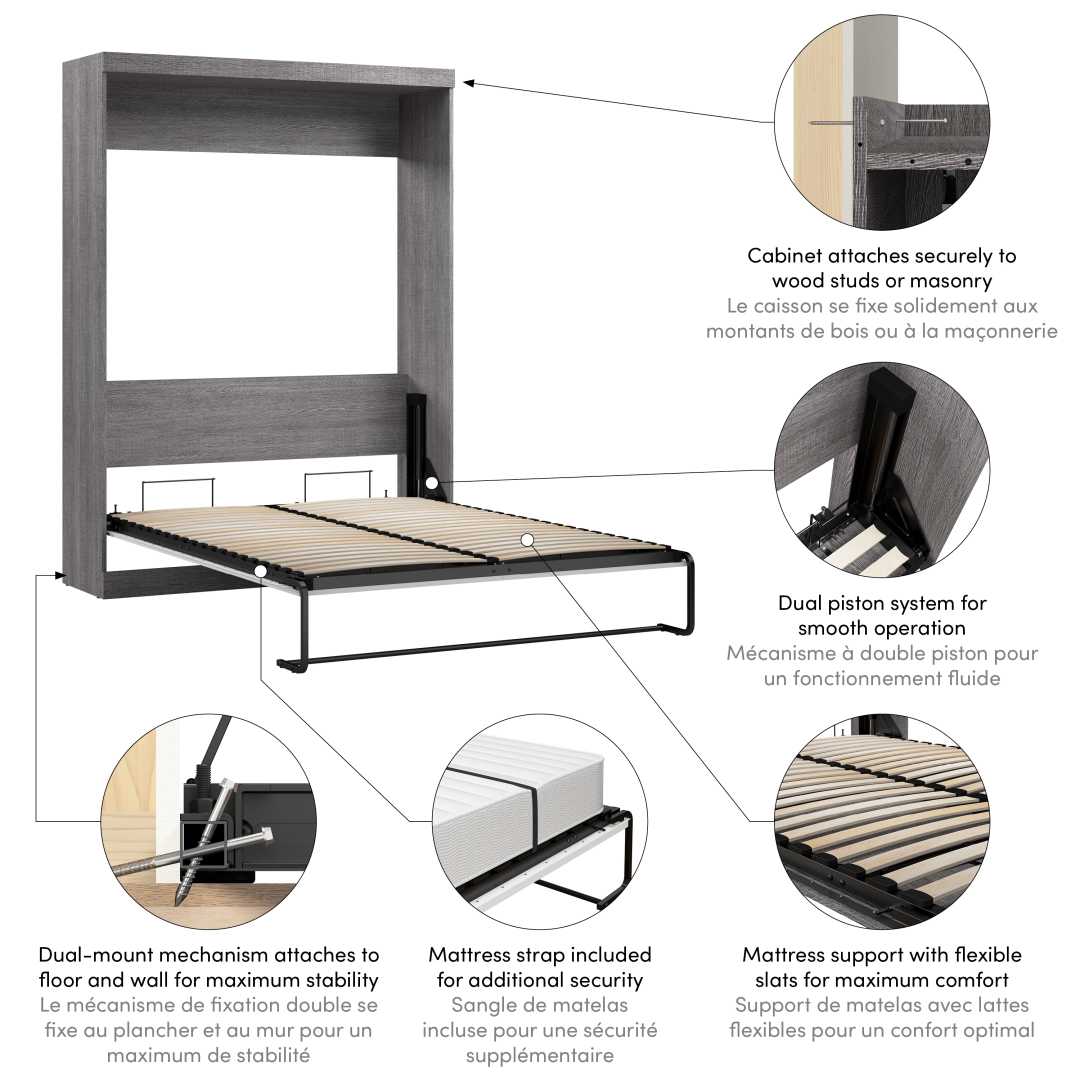 Cabinet attaches securely to wood studs or masonry
Le caisson se fixe solidement aux montants de bois ou à la maçonnerie

Dual piston system for smooth operation
Mécanisme à double piston pour un fonctionnement fluide

Dual-mount mechanism attaches to floor and wall for maximum stability
Le mécanisme de fixation double se fixe au plancher et au mur pour un maximum de stabilité

Mattress strap included for additional security
Sangle de matelas incluse pour une sécurité supplémentaire

Mattress support with flexible slats for maximum comfort
Support de matelas avec lattes flexibles pour un confort optimal