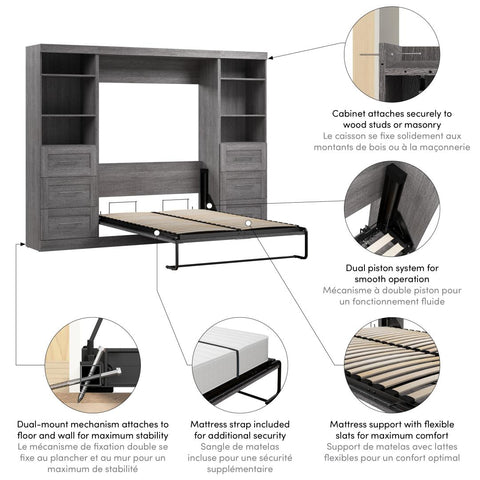 Cabinet attaches securely to wood studs or masonry
Le caisson se fixe solidement aux montants de bois ou à la maçonnerie

Dual piston system for smooth operation
Mécanisme à double piston pour un fonctionnement fluide

Dual-mount mechanism attaches to floor and wall for maximum stability
Le mécanisme de fixation double se fixe au plancher et au mur pour un maximum de stabilité

Mattress strap included for additional security
Sangle de matelas incluse pour une sécurité supplémentaire

Mattress support with flexible slats for maximum comfort
Support de matelas avec lattes flexibles pour un confort optimal