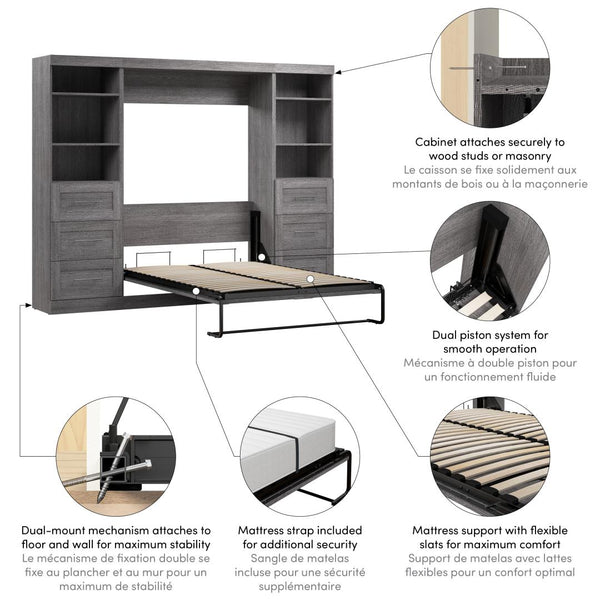 Cabinet attaches securely to wood studs or masonry
Le caisson se fixe solidement aux montants de bois ou à la maçonnerie

Dual piston system for smooth operation
Mécanisme à double piston pour un fonctionnement fluide

Dual-mount mechanism attaches to floor and wall for maximum stability
Le mécanisme de fixation double se fixe au plancher et au mur pour un maximum de stabilité

Mattress strap included for additional security
Sangle de matelas incluse pour une sécurité supplémentaire

Mattress support with flexible slats for maximum comfort
Support de matelas avec lattes flexibles pour un confort optimal