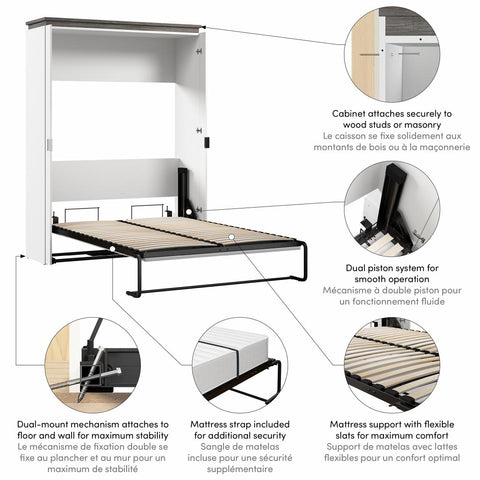 Cabinet attaches securely to wood studs or masonry
Le caisson se fixe solidement aux montants de bois ou à la maçonnerie

Dual piston system for smooth operation
Mécanisme à double piston pour un fonctionnement fluide

Dual-mount mechanism attaches to floor and wall for maximum stability
Le mécanisme de fixation double se fixe au plancher et au mur pour un maximum de stabilité

Mattress strap included for additional security
Sangle de matelas incluse pour une sécurité supplémentaire

Mattress support with flexible slats for maximum comfort
Support de matelas avec lattes flexibles pour un confort optimal