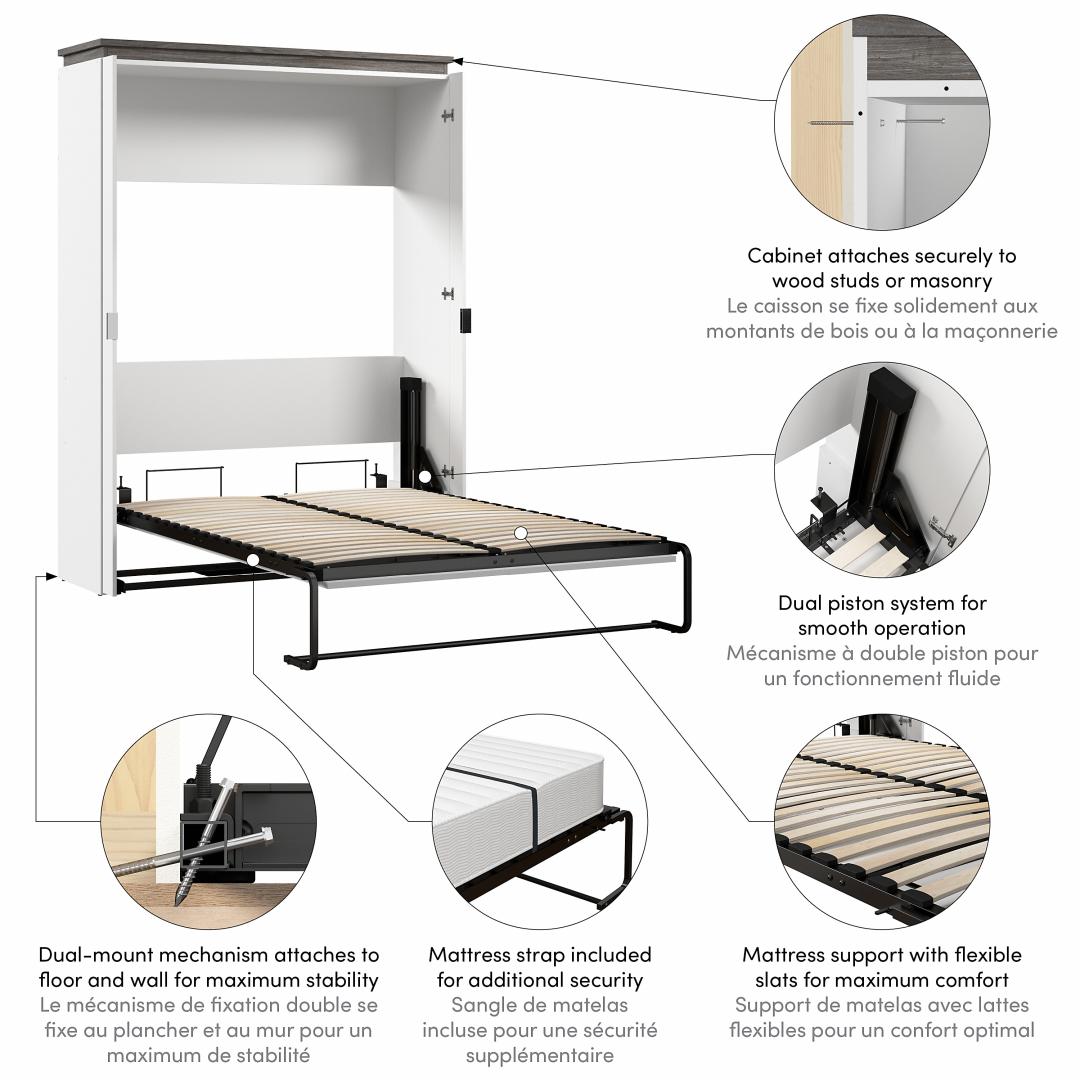 Cabinet attaches securely to wood studs or masonry
Le caisson se fixe solidement aux montants de bois ou à la maçonnerie

Dual piston system for smooth operation
Mécanisme à double piston pour un fonctionnement fluide

Dual-mount mechanism attaches to floor and wall for maximum stability
Le mécanisme de fixation double se fixe au plancher et au mur pour un maximum de stabilité

Mattress strap included for additional security
Sangle de matelas incluse pour une sécurité supplémentaire

Mattress support with flexible slats for maximum comfort
Support de matelas avec lattes flexibles pour un confort optimal