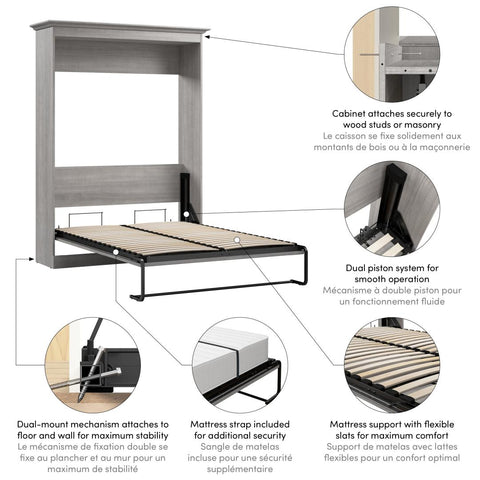 Cabinet attaches securely to wood studs or masonry
Le caisson se fixe solidement aux montants de bois ou à la maçonnerie

Dual piston system for smooth operation
Mécanisme à double piston pour un fonctionnement fluide

Dual-mount mechanism attaches to floor and wall for maximum stability
Le mécanisme de fixation double se fixe au plancher et au mur pour un maximum de stabilité

Mattress strap included for additional security
Sangle de matelas incluse pour une sécurité supplémentaire

Mattress support with flexible slats for maximum comfort
Support de matelas avec lattes flexibles pour un confort optimal