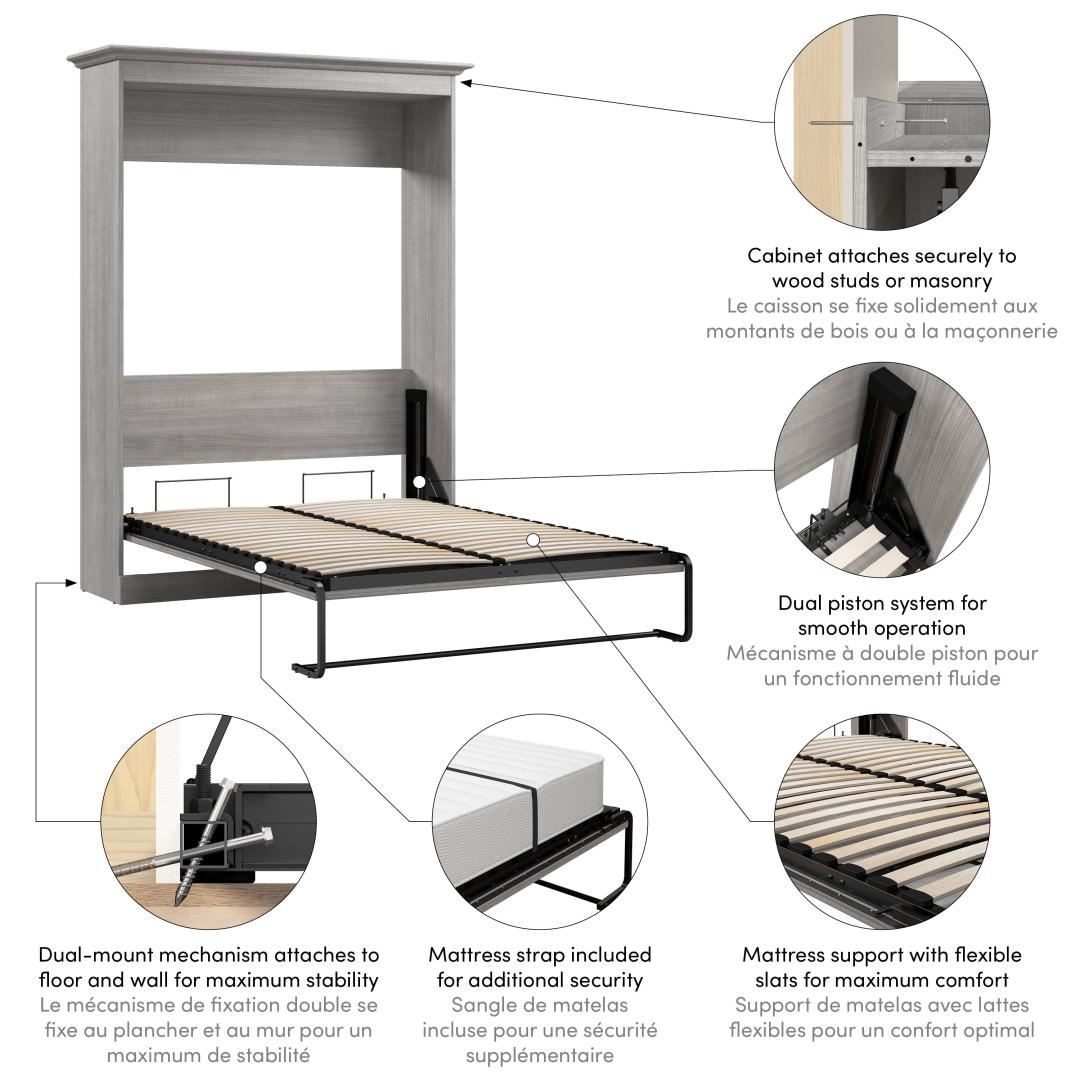 Cabinet attaches securely to wood studs or masonry
Le caisson se fixe solidement aux montants de bois ou à la maçonnerie

Dual piston system for smooth operation
Mécanisme à double piston pour un fonctionnement fluide

Dual-mount mechanism attaches to floor and wall for maximum stability
Le mécanisme de fixation double se fixe au plancher et au mur pour un maximum de stabilité

Mattress strap included for additional security
Sangle de matelas incluse pour une sécurité supplémentaire

Mattress support with flexible slats for maximum comfort
Support de matelas avec lattes flexibles pour un confort optimal