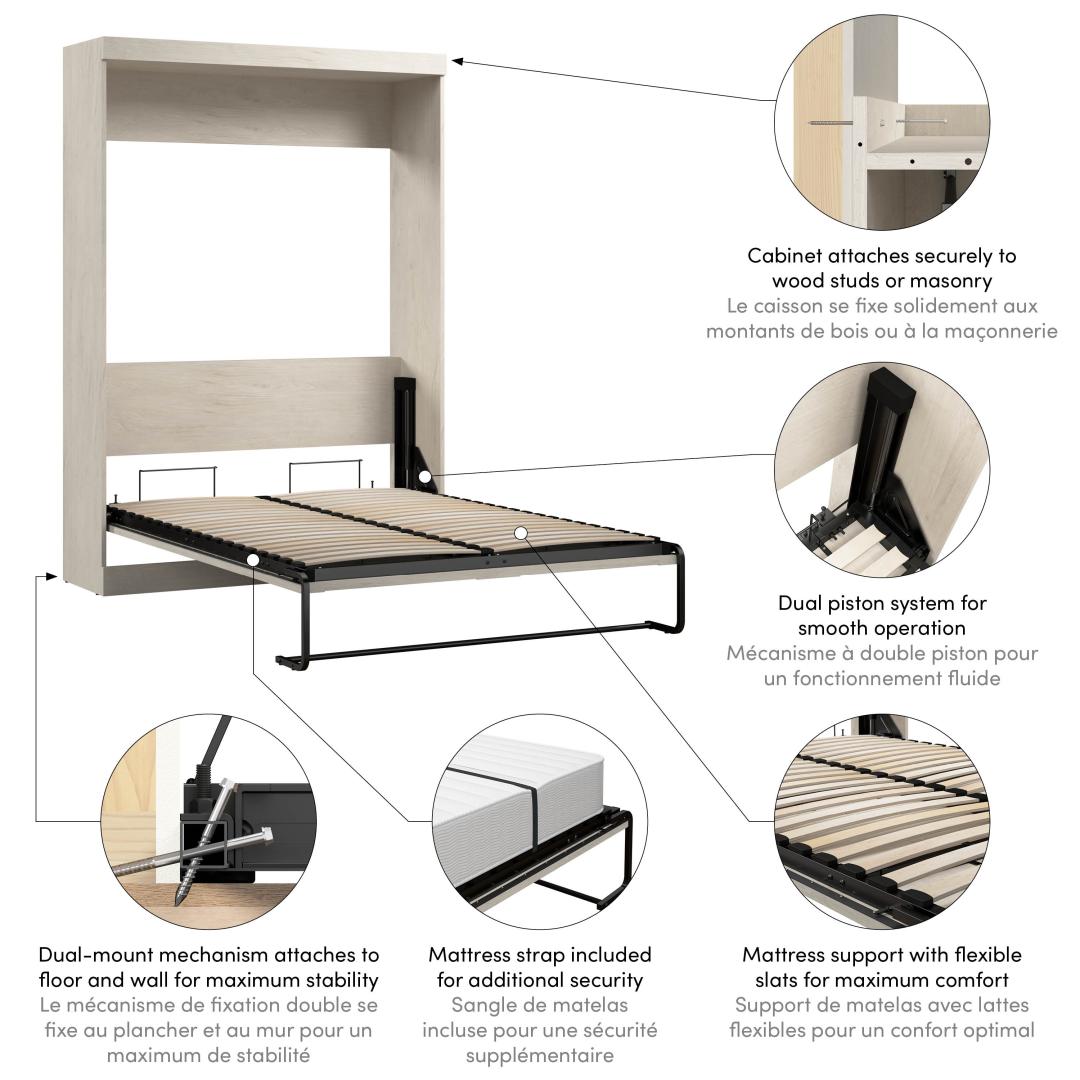 Cabinet attaches securely to wood studs or masonry
Le caisson se fixe solidement aux montants de bois ou à la maçonnerie

Dual piston system for smooth operation
Mécanisme à double piston pour un fonctionnement fluide

Dual-mount mechanism attaches to floor and wall for maximum stability
Le mécanisme de fixation double se fixe au plancher et au mur pour un maximum de stabilité

Mattress strap included for additional security
Sangle de matelas incluse pour une sécurité supplémentaire

Mattress support with flexible slats for maximum comfort
Support de matelas avec lattes flexibles pour un confort optimal