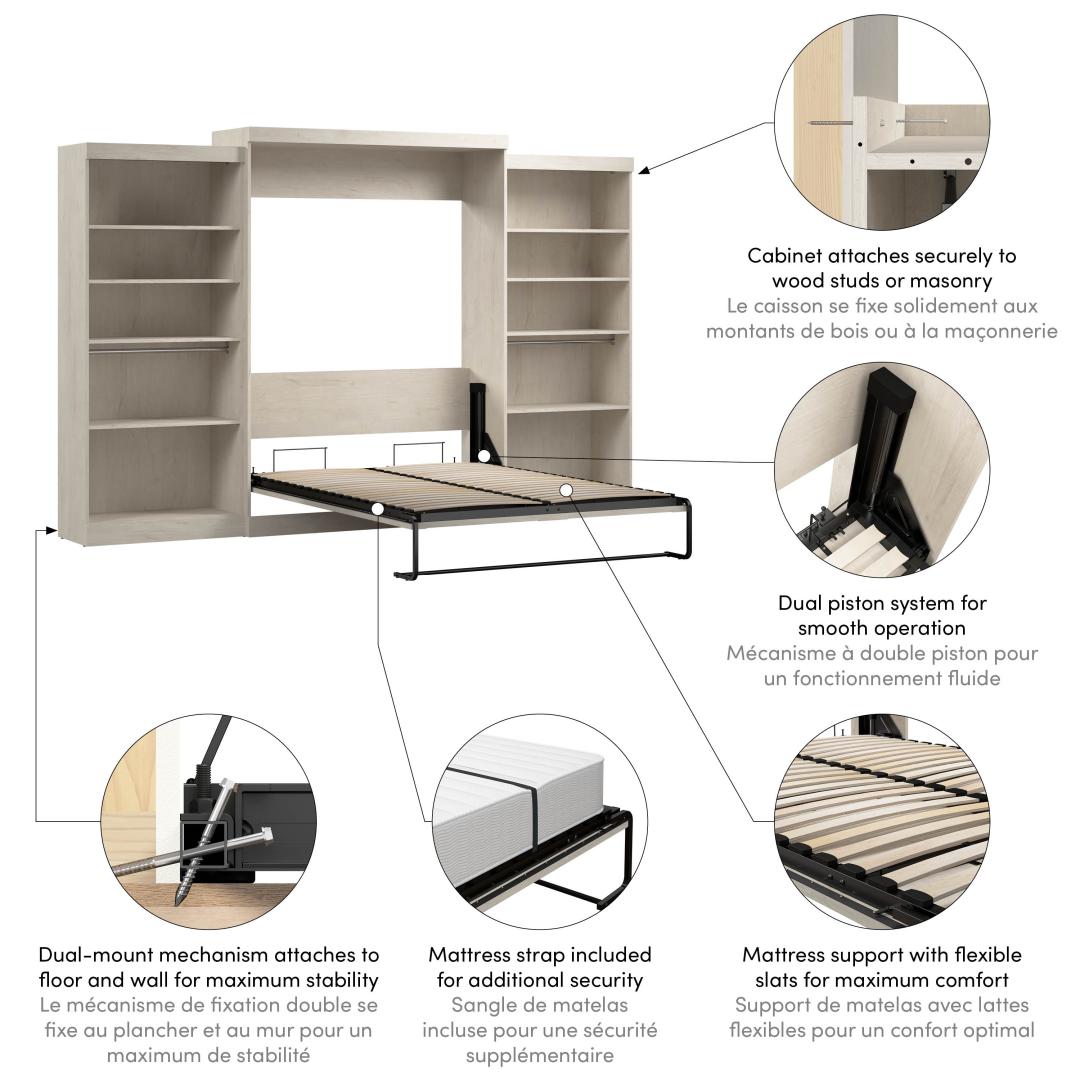 Cabinet attaches securely to wood studs or masonry
Le caisson se fixe solidement aux montants de bois ou à la maçonnerie

Dual piston system for smooth operation
Mécanisme à double piston pour un fonctionnement fluide

Dual-mount mechanism attaches to floor and wall for maximum stability
Le mécanisme de fixation double se fixe au plancher et au mur pour un maximum de stabilité

Mattress strap included for additional security
Sangle de matelas incluse pour une sécurité supplémentaire

Mattress support with flexible slats for maximum comfort
Support de matelas avec lattes flexibles pour un confort optimal