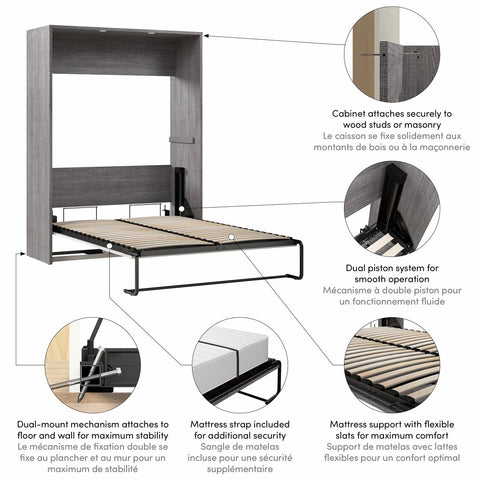 Cabinet attaches securely to wood studs or masonry
Le caisson se fixe solidement aux montants de bois ou à la maçonnerie

Dual piston system for smooth operation
Mécanisme à double piston pour un fonctionnement fluide

Dual-mount mechanism attaches to floor and wall for maximum stability
Le mécanisme de fixation double se fixe au plancher et au mur pour un maximum de stabilité

Mattress strap included for additional security
Sangle de matelas incluse pour une sécurité supplémentaire

Mattress support with flexible slats for maximum comfort
Support de matelas avec lattes flexibles pour un confort optimal