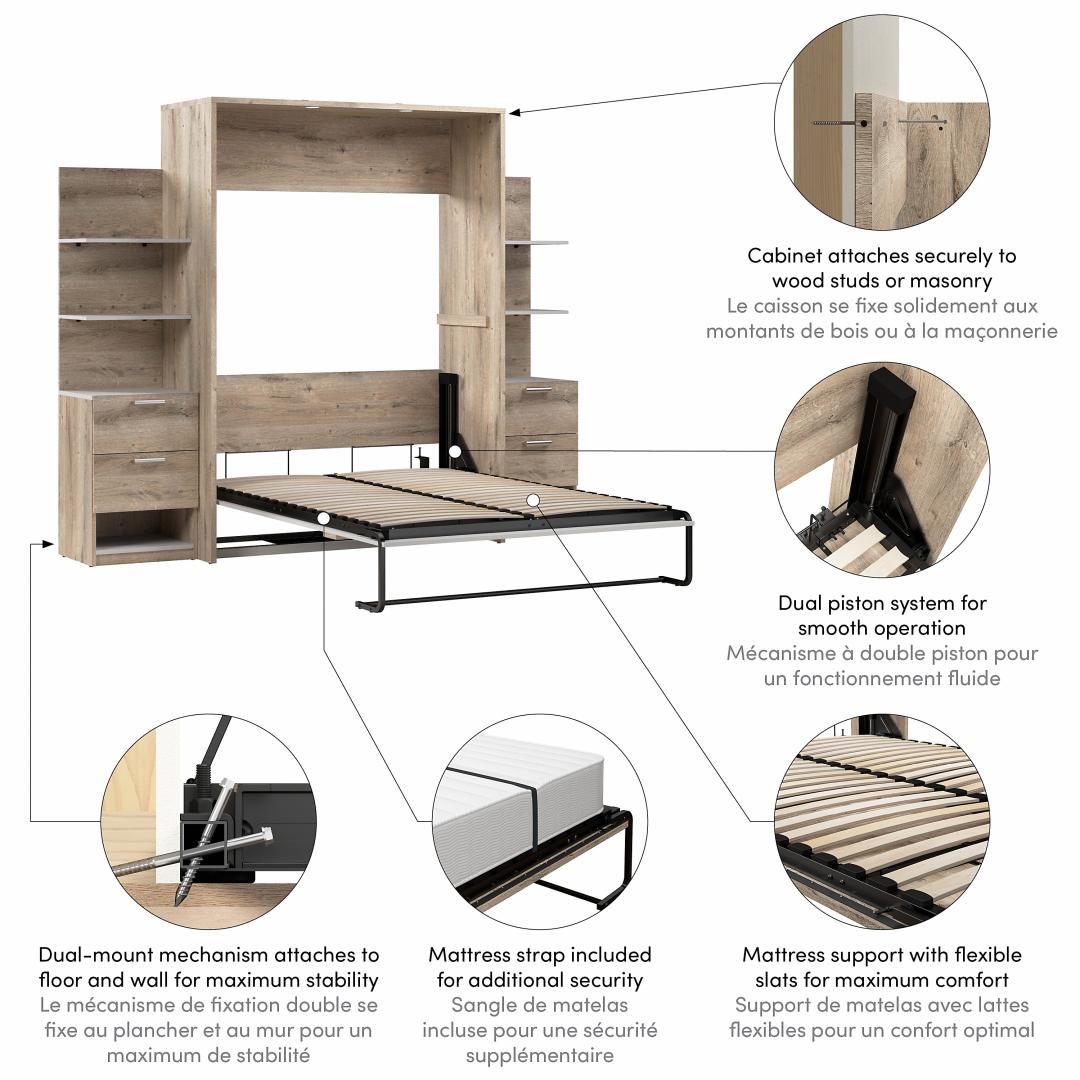 Cabinet attaches securely to wood studs or masonry
Le caisson se fixe solidement aux montants de bois ou à la maçonnerie

Dual piston system for smooth operation
Mécanisme à double piston pour un fonctionnement fluide

Dual-mount mechanism attaches to floor and wall for maximum stability
Le mécanisme de fixation double se fixe au plancher et au mur pour un maximum de stabilité

Mattress strap included for additional security
Sangle de matelas incluse pour une sécurité supplémentaire

Mattress support with flexible slats for maximum comfort
Support de matelas avec lattes flexibles pour un confort optimal