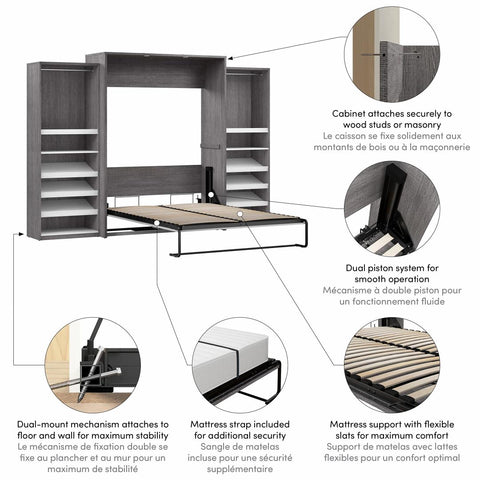 Cabinet attaches securely to wood studs or masonry
Le caisson se fixe solidement aux montants de bois ou à la maçonnerie

Dual piston system for smooth operation
Mécanisme à double piston pour un fonctionnement fluide

Dual-mount mechanism attaches to floor and wall for maximum stability
Le mécanisme de fixation double se fixe au plancher et au mur pour un maximum de stabilité

Mattress strap included for additional security
Sangle de matelas incluse pour une sécurité supplémentaire

Mattress support with flexible slats for maximum comfort
Support de matelas avec lattes flexibles pour un confort optimal