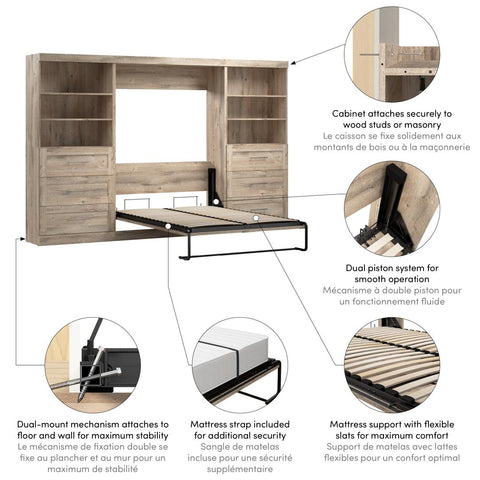 Cabinet attaches securely to wood studs or masonry
Le caisson se fixe solidement aux montants de bois ou à la maçonnerie

Dual piston system for smooth operation
Mécanisme à double piston pour un fonctionnement fluide

Dual-mount mechanism attaches to floor and wall for maximum stability
Le mécanisme de fixation double se fixe au plancher et au mur pour un maximum de stabilité

Mattress strap included for additional security
Sangle de matelas incluse pour une sécurité supplémentaire

Mattress support with flexible slats for maximum comfort
Support de matelas avec lattes flexibles pour un confort optimal