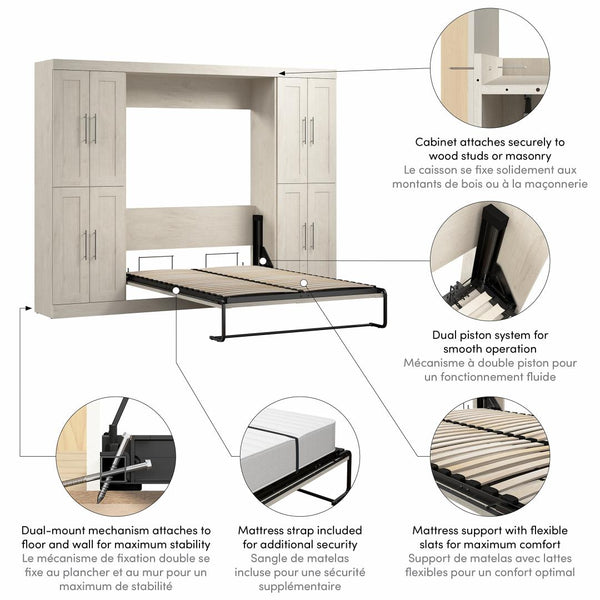 Cabinet attaches securely to wood studs or masonry
Le caisson se fixe solidement aux montants de bois ou à la maçonnerie

Dual piston system for smooth operation
Mécanisme à double piston pour un fonctionnement fluide

Dual-mount mechanism attaches to floor and wall for maximum stability
Le mécanisme de fixation double se fixe au plancher et au mur pour un maximum de stabilité

Mattress strap included for additional security
Sangle de matelas incluse pour une sécurité supplémentaire

Mattress support with flexible slats for maximum comfort
Support de matelas avec lattes flexibles pour un confort optimal