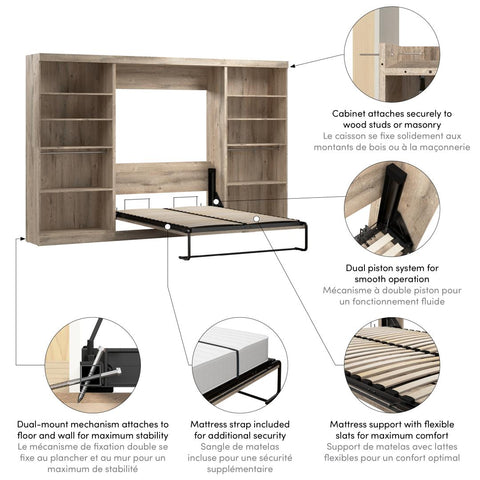 Cabinet attaches securely to wood studs or masonry
Le caisson se fixe solidement aux montants de bois ou à la maçonnerie

Dual piston system for smooth operation
Mécanisme à double piston pour un fonctionnement fluide

Dual-mount mechanism attaches to floor and wall for maximum stability
Le mécanisme de fixation double se fixe au plancher et au mur pour un maximum de stabilité

Mattress strap included for additional security
Sangle de matelas incluse pour une sécurité supplémentaire

Mattress support with flexible slats for maximum comfort
Support de matelas avec lattes flexibles pour un confort optimal