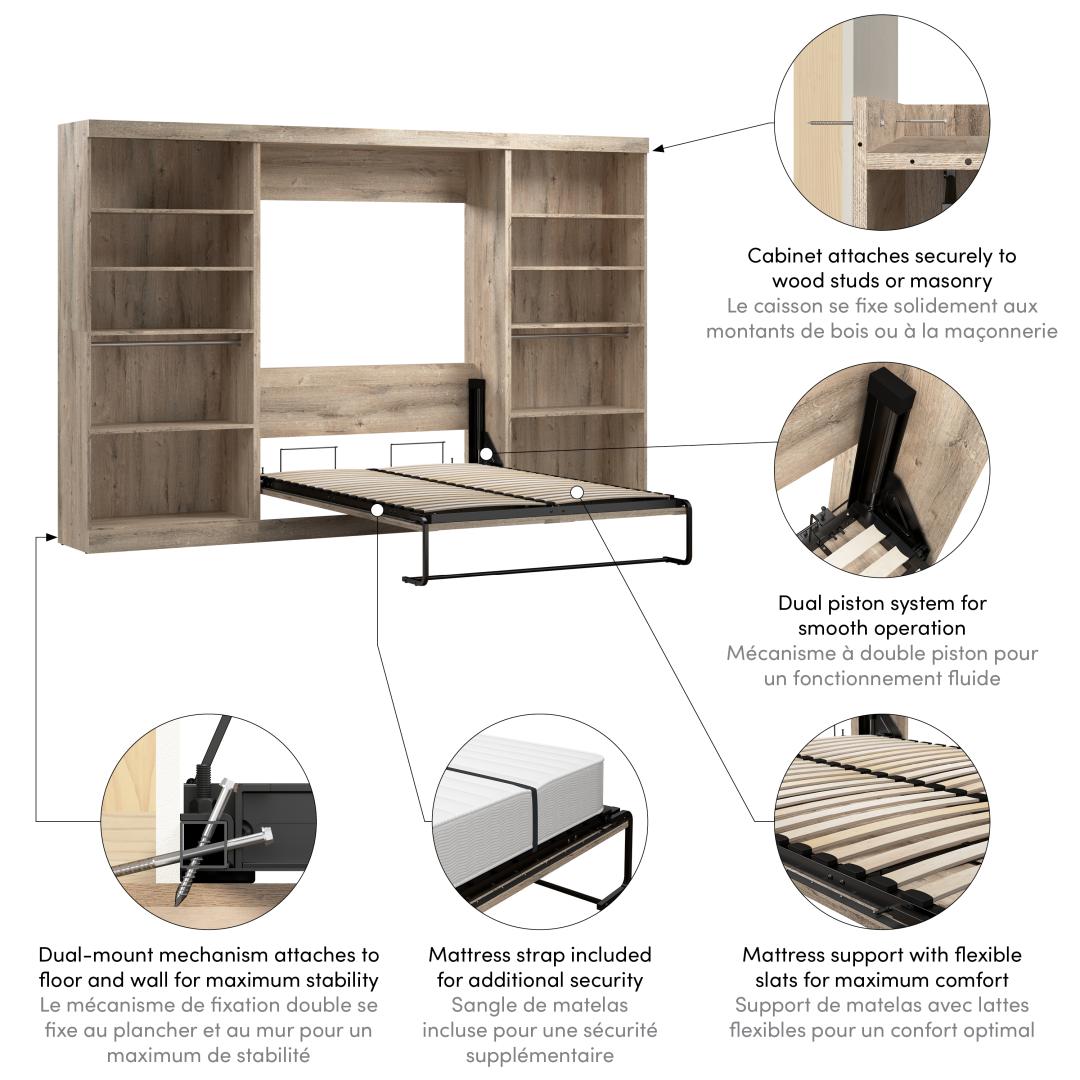 Cabinet attaches securely to wood studs or masonry
Le caisson se fixe solidement aux montants de bois ou à la maçonnerie

Dual piston system for smooth operation
Mécanisme à double piston pour un fonctionnement fluide

Dual-mount mechanism attaches to floor and wall for maximum stability
Le mécanisme de fixation double se fixe au plancher et au mur pour un maximum de stabilité

Mattress strap included for additional security
Sangle de matelas incluse pour une sécurité supplémentaire

Mattress support with flexible slats for maximum comfort
Support de matelas avec lattes flexibles pour un confort optimal