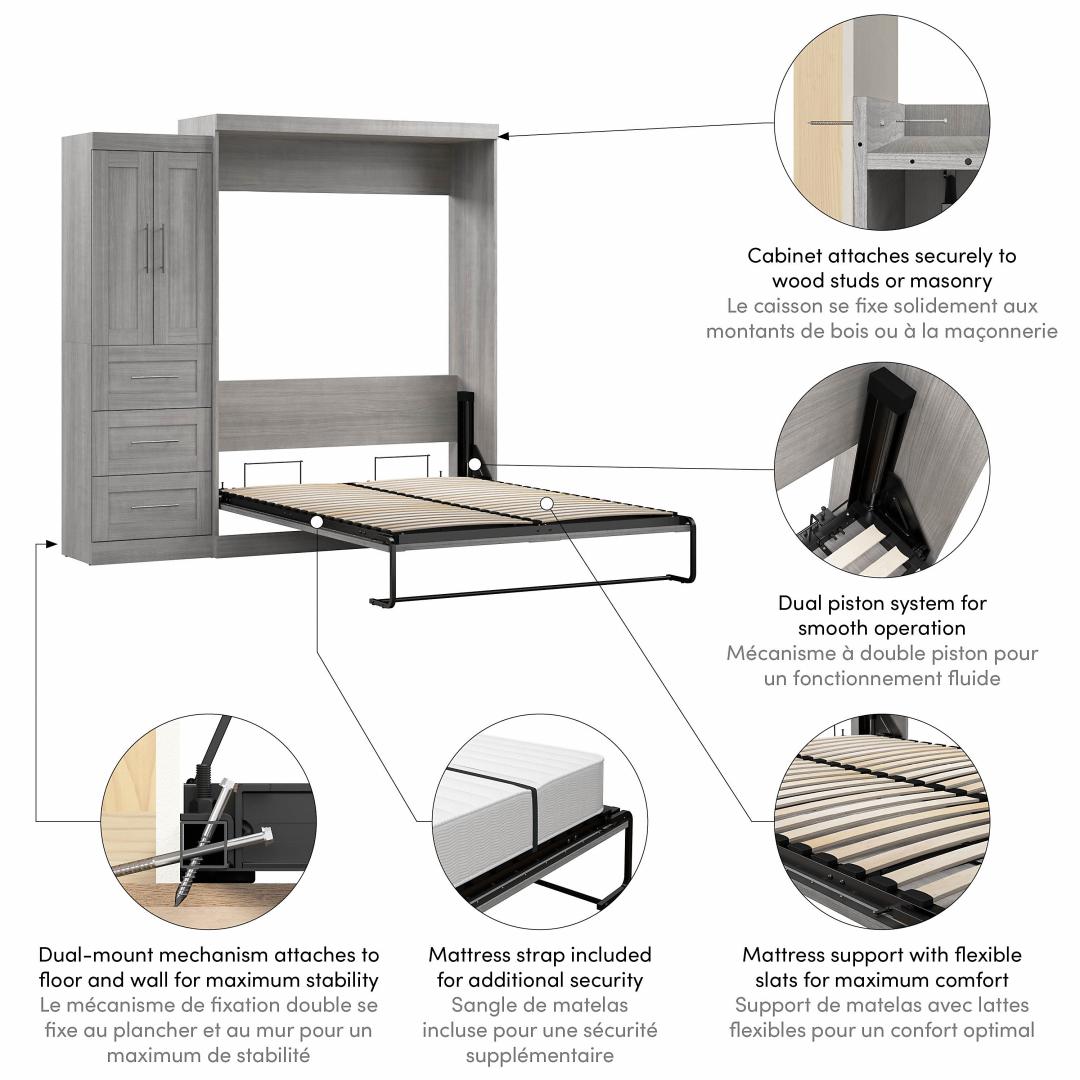 Cabinet attaches securely to wood studs or masonry
Le caisson se fixe solidement aux montants de bois ou à la maçonnerie

Dual piston system for smooth operation
Mécanisme à double piston pour un fonctionnement fluide

Dual-mount mechanism attaches to floor and wall for maximum stability
Le mécanisme de fixation double se fixe au plancher et au mur pour un maximum de stabilité

Mattress strap included for additional security
Sangle de matelas incluse pour une sécurité supplémentaire

Mattress support with flexible slats for maximum comfort
Support de matelas avec lattes flexibles pour un confort optimal