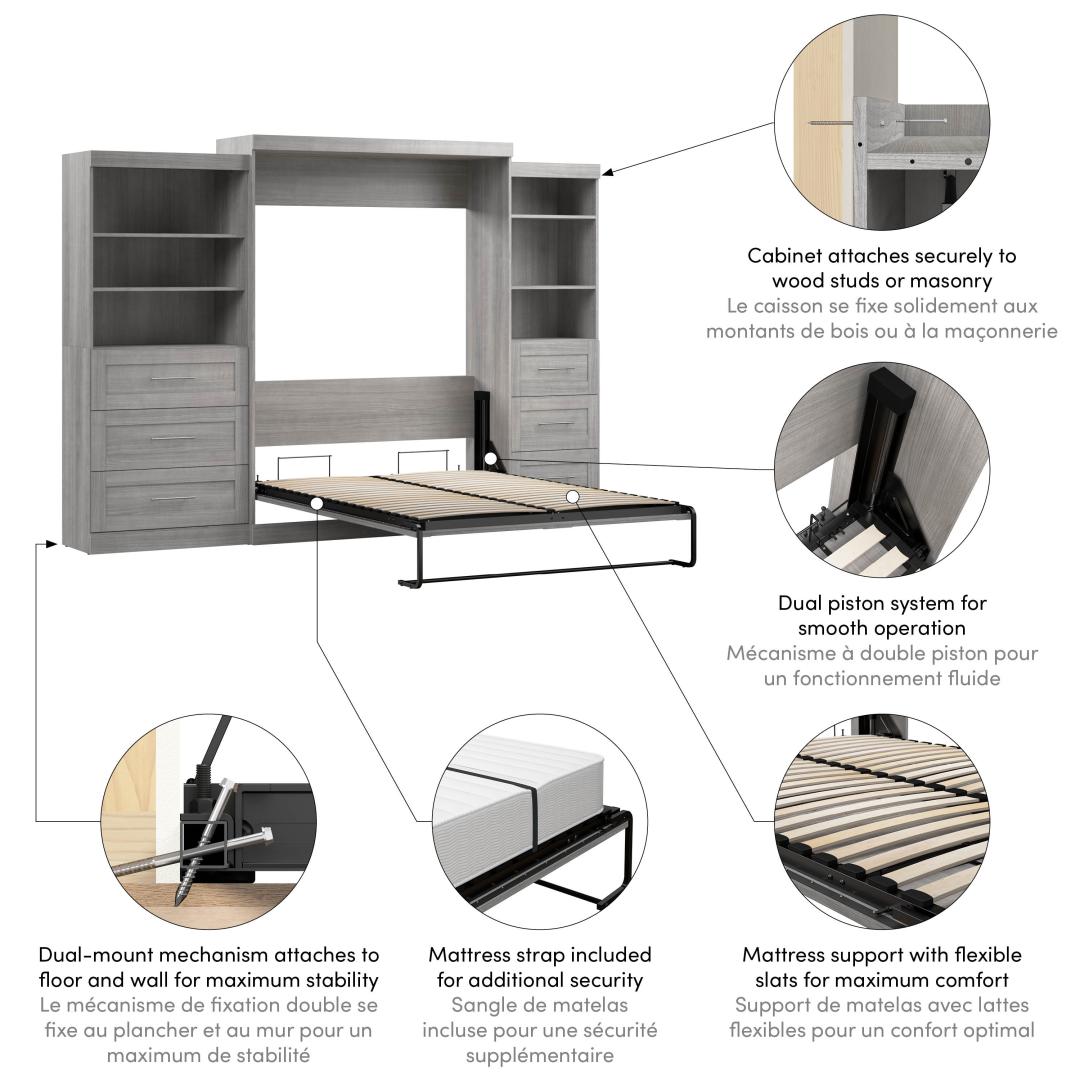 Cabinet attaches securely to wood studs or masonry
Le caisson se fixe solidement aux montants de bois ou à la maçonnerie

Dual piston system for smooth operation
Mécanisme à double piston pour un fonctionnement fluide

Dual-mount mechanism attaches to floor and wall for maximum stability
Le mécanisme de fixation double se fixe au plancher et au mur pour un maximum de stabilité

Mattress strap included for additional security
Sangle de matelas incluse pour une sécurité supplémentaire

Mattress support with flexible slats for maximum comfort
Support de matelas avec lattes flexibles pour un confort optimal