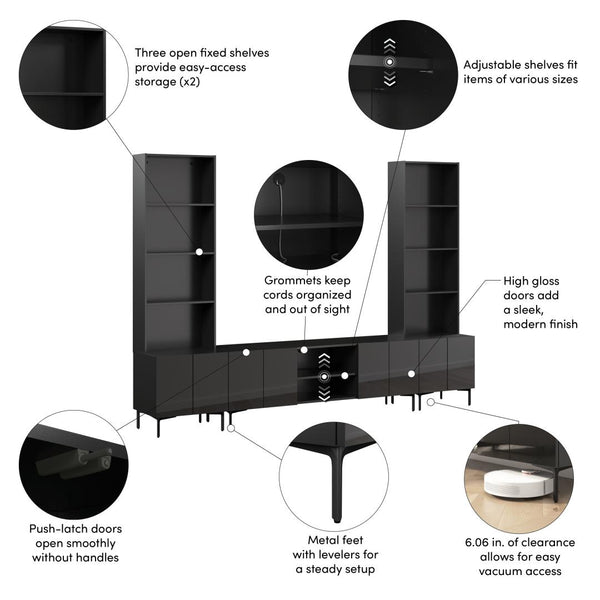 Three open fixed shelves provide easy-access storage (x2)

Adjustable shelves fit items of various sizes

Grommets keep cords organized and out of sight

High gloss doors add a sleek, modern finish

Push-latch doors open smoothly without handles

Metal feet with levelers for a steady setup

6.06 in. of clearance allows for easy vacuum access