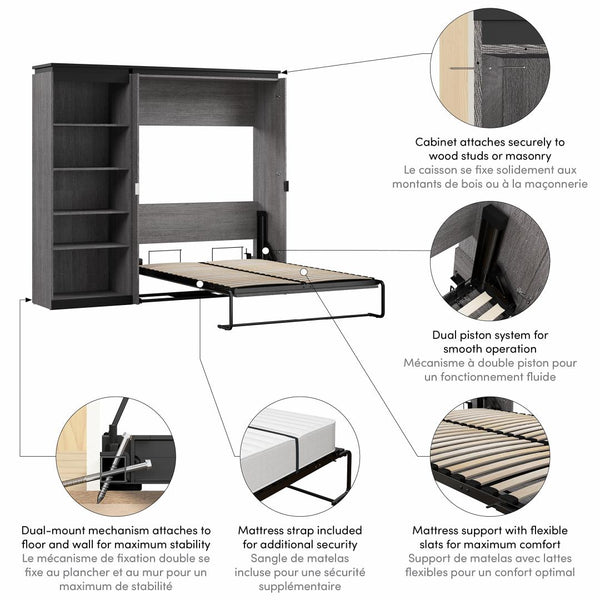 Cabinet attaches securely to wood studs or masonry
Le caisson se fixe solidement aux montants de bois ou à la maçonnerie

Dual piston system for smooth operation
Mécanisme à double piston pour un fonctionnement fluide

Dual-mount mechanism attaches to floor and wall for maximum stability
Le mécanisme de fixation double se fixe au plancher et au mur pour un maximum de stabilité

Mattress strap included for additional security
Sangle de matelas incluse pour une sécurité supplémentaire

Mattress support with flexible slats for maximum comfort
Support de matelas avec lattes flexibles pour un confort optimal