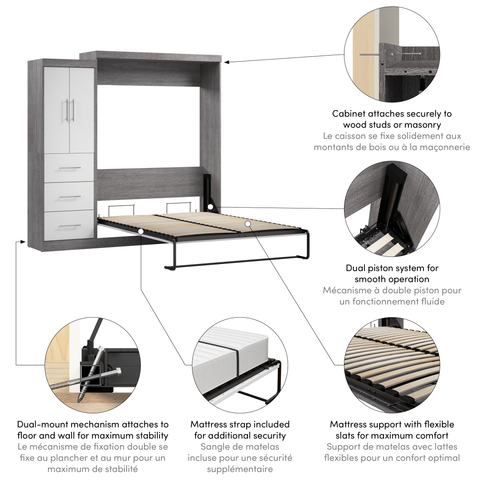 Cabinet attaches securely to wood studs or masonry
Le caisson se fixe solidement aux montants de bois ou à la maçonnerie

Dual piston system for smooth operation
Mécanisme à double piston pour un fonctionnement fluide

Dual-mount mechanism attaches to floor and wall for maximum stability
Le mécanisme de fixation double se fixe au plancher et au mur pour un maximum de stabilité

Mattress strap included for additional security
Sangle de matelas incluse pour une sécurité supplémentaire

Mattress support with flexible slats for maximum comfort
Support de matelas avec lattes flexibles pour un confort optimal