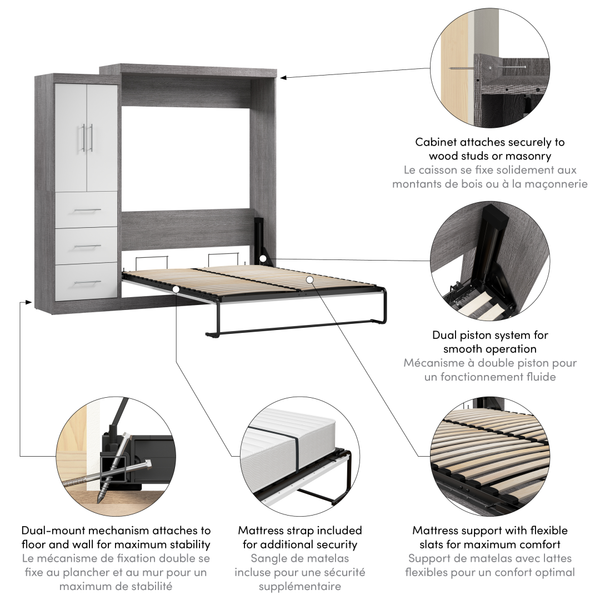 Cabinet attaches securely to wood studs or masonry
Le caisson se fixe solidement aux montants de bois ou à la maçonnerie

Dual piston system for smooth operation
Mécanisme à double piston pour un fonctionnement fluide

Dual-mount mechanism attaches to floor and wall for maximum stability
Le mécanisme de fixation double se fixe au plancher et au mur pour un maximum de stabilité

Mattress strap included for additional security
Sangle de matelas incluse pour une sécurité supplémentaire

Mattress support with flexible slats for maximum comfort
Support de matelas avec lattes flexibles pour un confort optimal