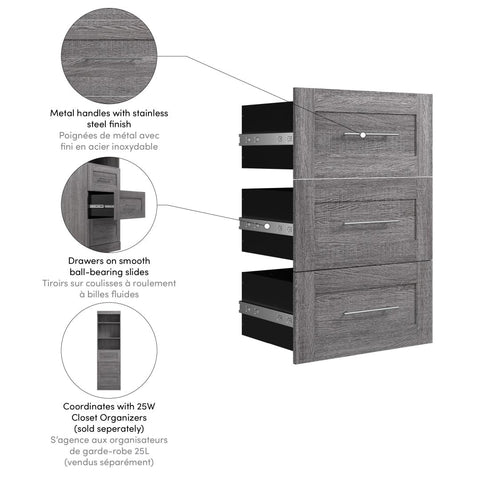 Metal handles with stainless steel finish
Poignées de métal avec fini en acier inoxydable

Drawers on smooth ball-bearing slides
Tiroirs sur coulisses à roulement à billes fluides

Coordinates with 25W Closet Organizers (sold seperately)
S'agence aux organisateurs de garde-robe 25L (vendus séparément)