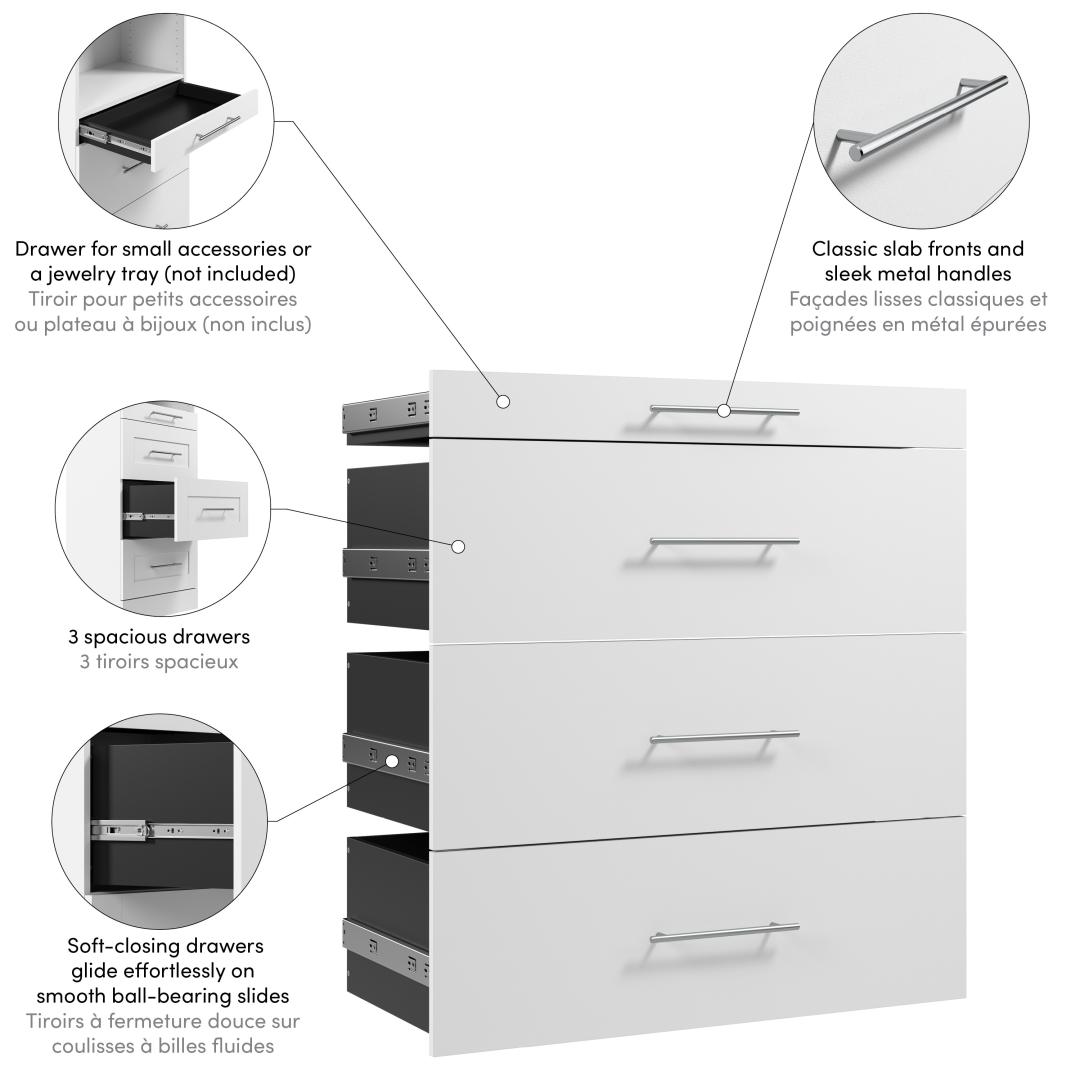 Drawer for small accessories or a jewelry tray (not included)
Tiroir pour petits accessoires ou plateau à bijoux (non inclus)

Classic slab fronts and sleek metal handles
Façades lisses classiques et poignées en métal épurées

3 spacious drawers
3 tiroirs spacieux

Soft-closing drawers glide effortlessly on smooth ball-bearing slides
Tiroirs à fermeture douce sur coulisses à billes fluides