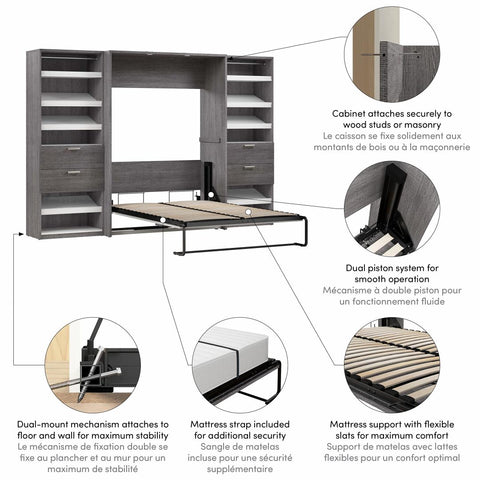 Cabinet attaches securely to wood studs or masonry
Le caisson se fixe solidement aux montants de bois ou à la maçonnerie

Dual piston system for smooth operation
Mécanisme à double piston pour un fonctionnement fluide

Dual-mount mechanism attaches to floor and wall for maximum stability
Le mécanisme de fixation double se fixe au plancher et au mur pour un maximum de stabilité

Mattress strap included for additional security
Sangle de matelas incluse pour une sécurité supplémentaire

Mattress support with flexible slats for maximum comfort
Support de matelas avec lattes flexibles pour un confort optimal