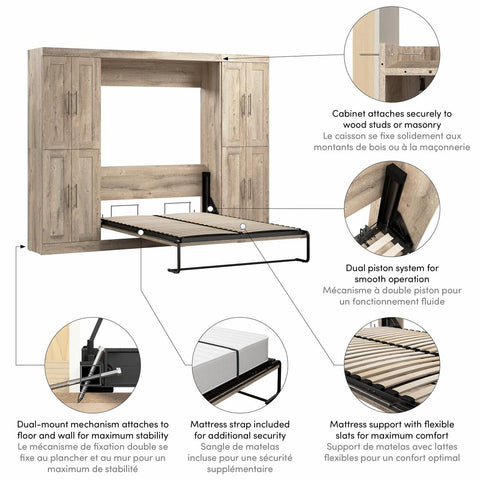 Cabinet attaches securely to wood studs or masonry
Le caisson se fixe solidement aux montants de bois ou à la maçonnerie

Dual piston system for smooth operation
Mécanisme à double piston pour un fonctionnement fluide

Dual-mount mechanism attaches to floor and wall for maximum stability
Le mécanisme de fixation double se fixe au plancher et au mur pour un maximum de stabilité

Mattress strap included for additional security
Sangle de matelas incluse pour une sécurité supplémentaire

Mattress support with flexible slats for maximum comfort
Support de matelas avec lattes flexibles pour un confort optimal