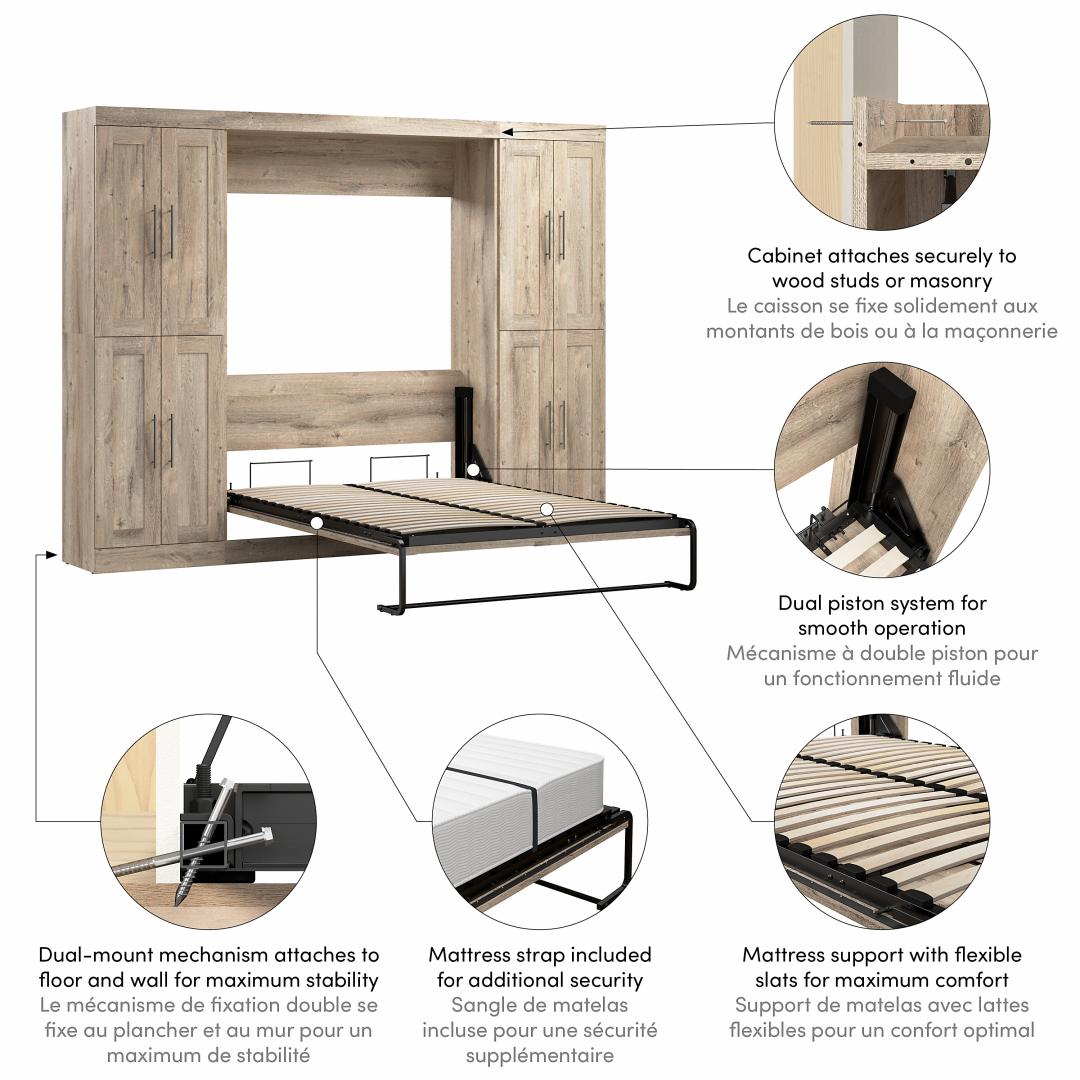 Cabinet attaches securely to wood studs or masonry
Le caisson se fixe solidement aux montants de bois ou à la maçonnerie

Dual piston system for smooth operation
Mécanisme à double piston pour un fonctionnement fluide

Dual-mount mechanism attaches to floor and wall for maximum stability
Le mécanisme de fixation double se fixe au plancher et au mur pour un maximum de stabilité

Mattress strap included for additional security
Sangle de matelas incluse pour une sécurité supplémentaire

Mattress support with flexible slats for maximum comfort
Support de matelas avec lattes flexibles pour un confort optimal