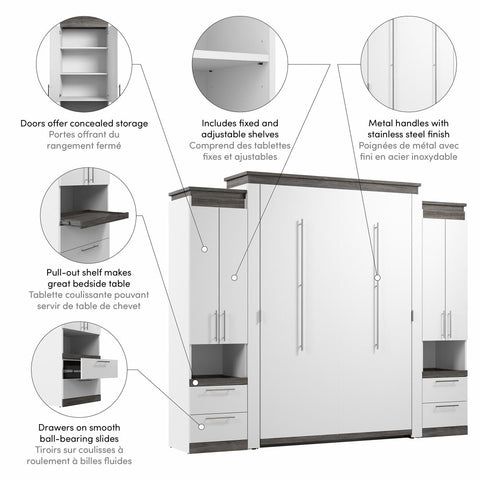 Doors offer concealed storage
Portes offrant du rangement fermé

Includes fixed and adjustable shelves
Comprend des tablettes fixes et ajustables

Metal handles with stainless steel finish
Poignées de métal avec fini en acier inoxydable

Pull-out shelf makes great bedside table
Tablette coulissante pouvant servir de table de chevet

Drawers on smooth ball-bearing slides
Tiroirs sur coulisses à roulement à billes fluides