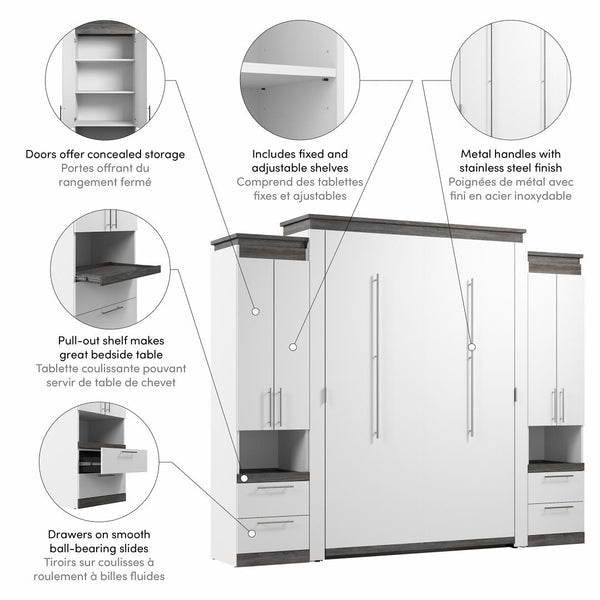 Doors offer concealed storage
Portes offrant du rangement fermé

Includes fixed and adjustable shelves
Comprend des tablettes fixes et ajustables

Metal handles with stainless steel finish
Poignées de métal avec fini en acier inoxydable

Pull-out shelf makes great bedside table
Tablette coulissante pouvant servir de table de chevet

Drawers on smooth ball-bearing slides
Tiroirs sur coulisses à roulement à billes fluides