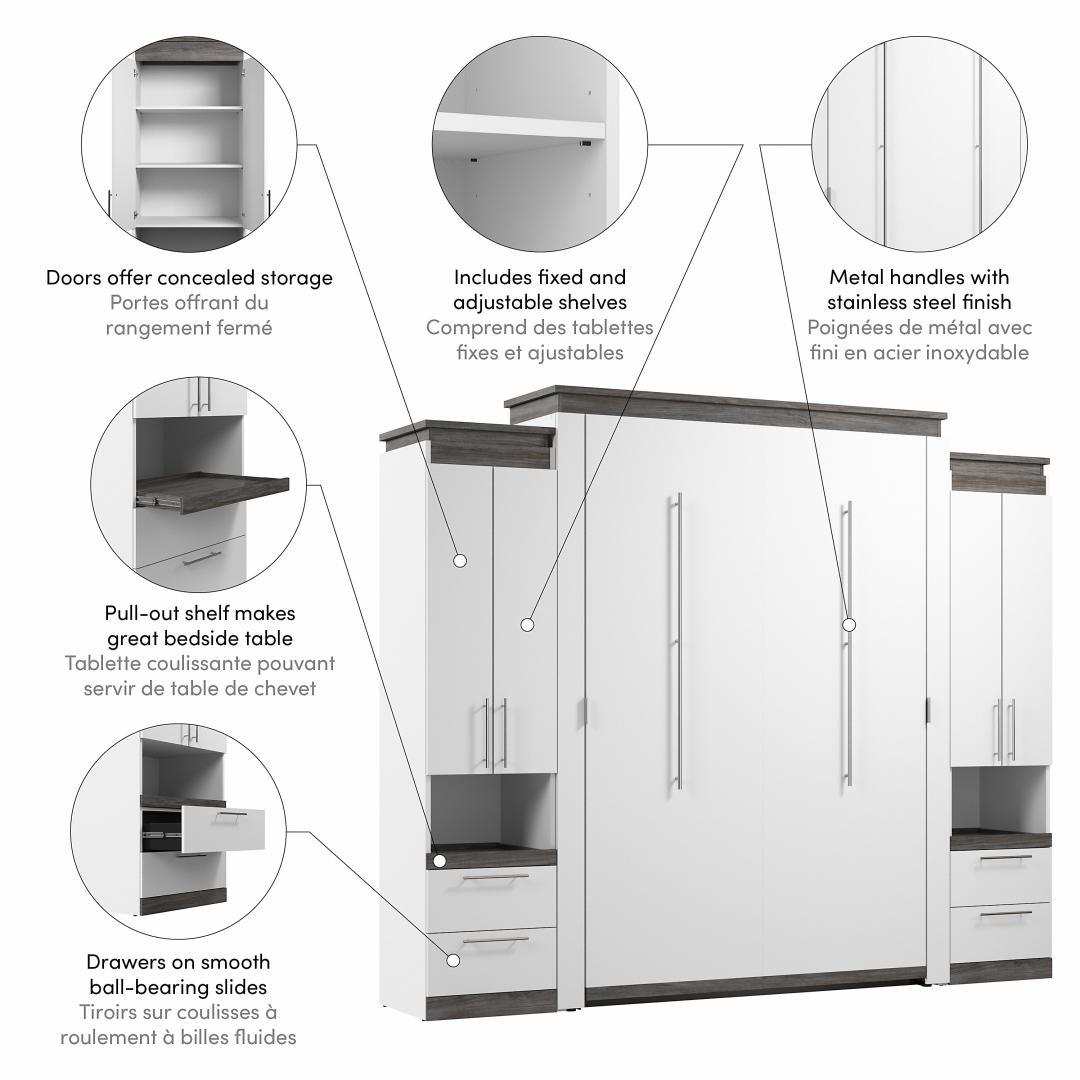 Doors offer concealed storage
Portes offrant du rangement fermé

Includes fixed and adjustable shelves
Comprend des tablettes fixes et ajustables

Metal handles with stainless steel finish
Poignées de métal avec fini en acier inoxydable

Pull-out shelf makes great bedside table
Tablette coulissante pouvant servir de table de chevet

Drawers on smooth ball-bearing slides
Tiroirs sur coulisses à roulement à billes fluides