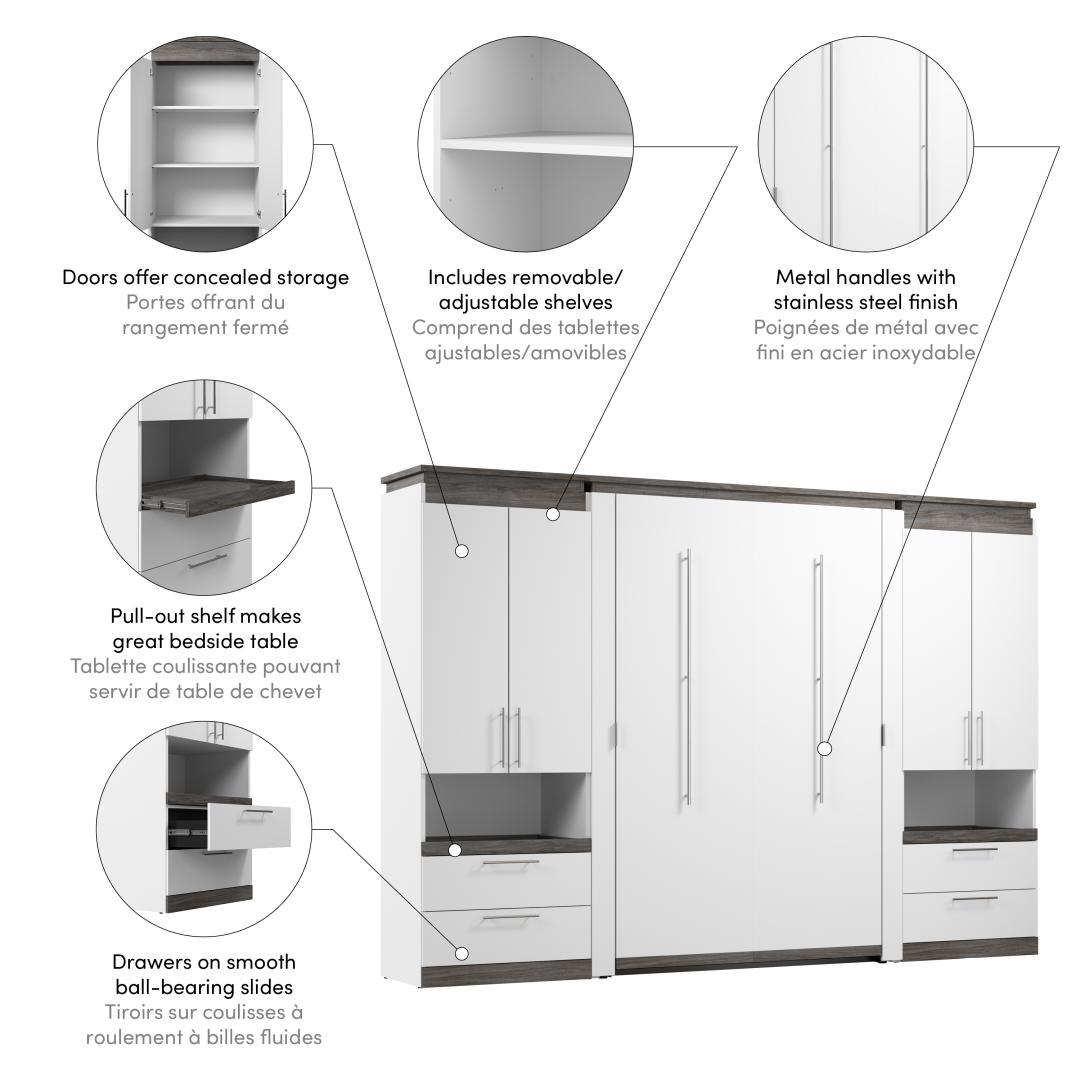 Doors offer concealed storage
Portes offrant du rangement fermé

Includes removable/ adjustable shelves
Comprend des tablettes ajustables/amovibles

Metal handles with stainless steel finish
Poignées de métal avec fini en acier inoxydable

Pull-out shelf makes great bedside table
Tablette coulissante pouvant servir de table de chevet

Drawers on smooth ball-bearing slides
Tiroirs sur coulisses à roulement à billes fluides