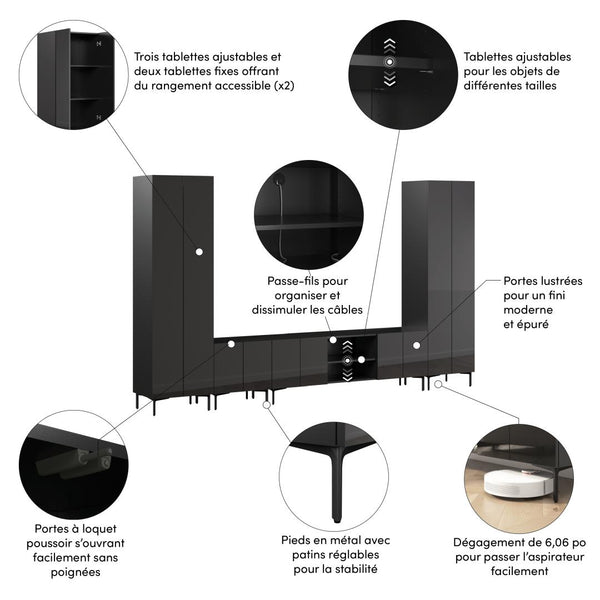 Trois tablettes ajustables et deux tablettes fixes offrant du rangement accessible (x2)

Tablettes ajustables pour les objets de différentes tailles

Passe-fils pour organiser et dissimuler les câbles

Portes lustrées pour un fini moderne et épuré

Portes à loquet poussoir s'ouvrant facilement sans poignées

Pieds en métal avec patins réglables pour la stabilité

Dégagement de 6,06 po pour passer l'aspirateur facilement