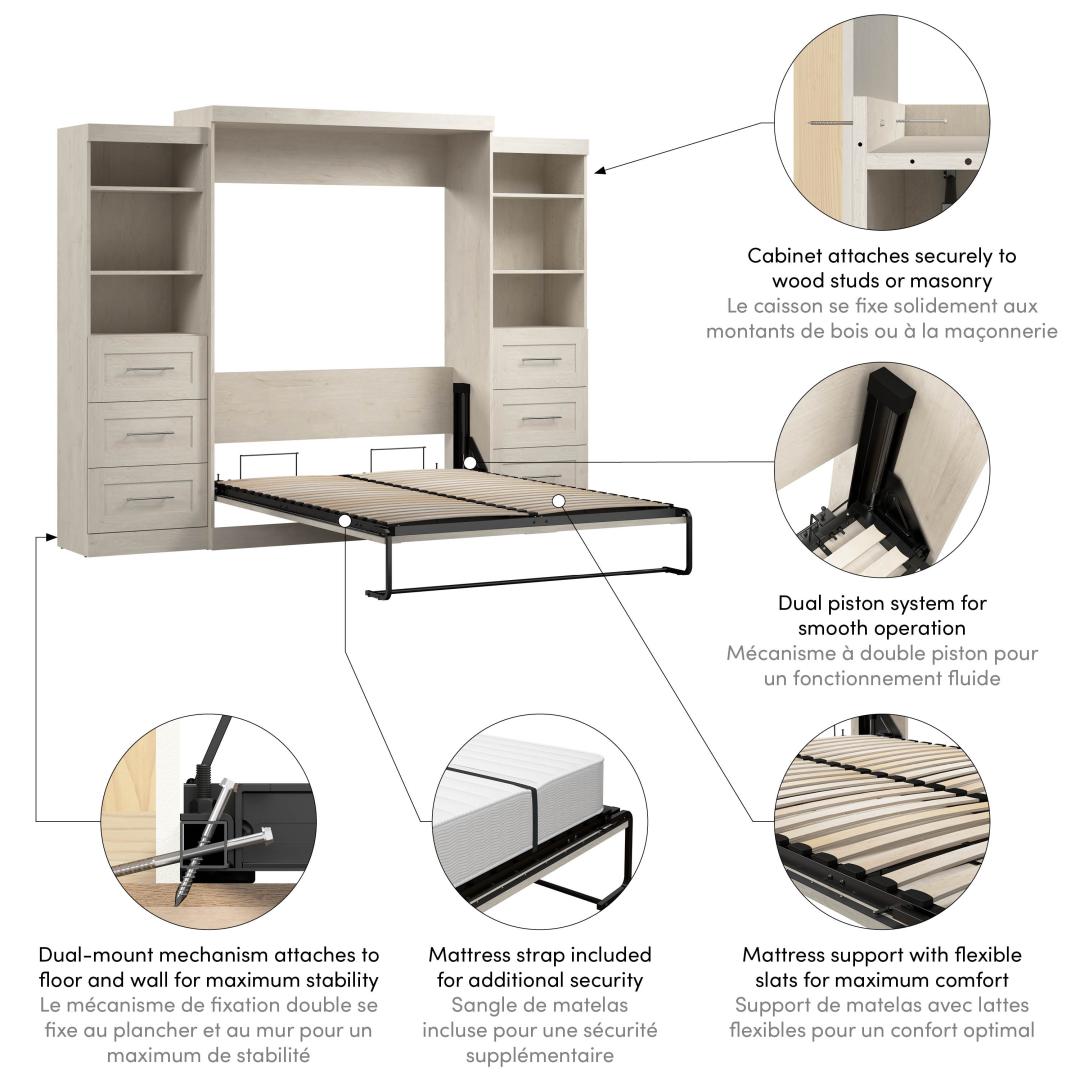 Cabinet attaches securely to wood studs or masonry
Le caisson se fixe solidement aux montants de bois ou à la maçonnerie

Dual piston system for smooth operation
Mécanisme à double piston pour un fonctionnement fluide

Dual-mount mechanism attaches to floor and wall for maximum stability
Le mécanisme de fixation double se fixe au plancher et au mur pour un maximum de stabilité

Mattress strap included for additional security
Sangle de matelas incluse pour une sécurité supplémentaire

Mattress support with flexible slats for maximum comfort
Support de matelas avec lattes flexibles pour un confort optimal