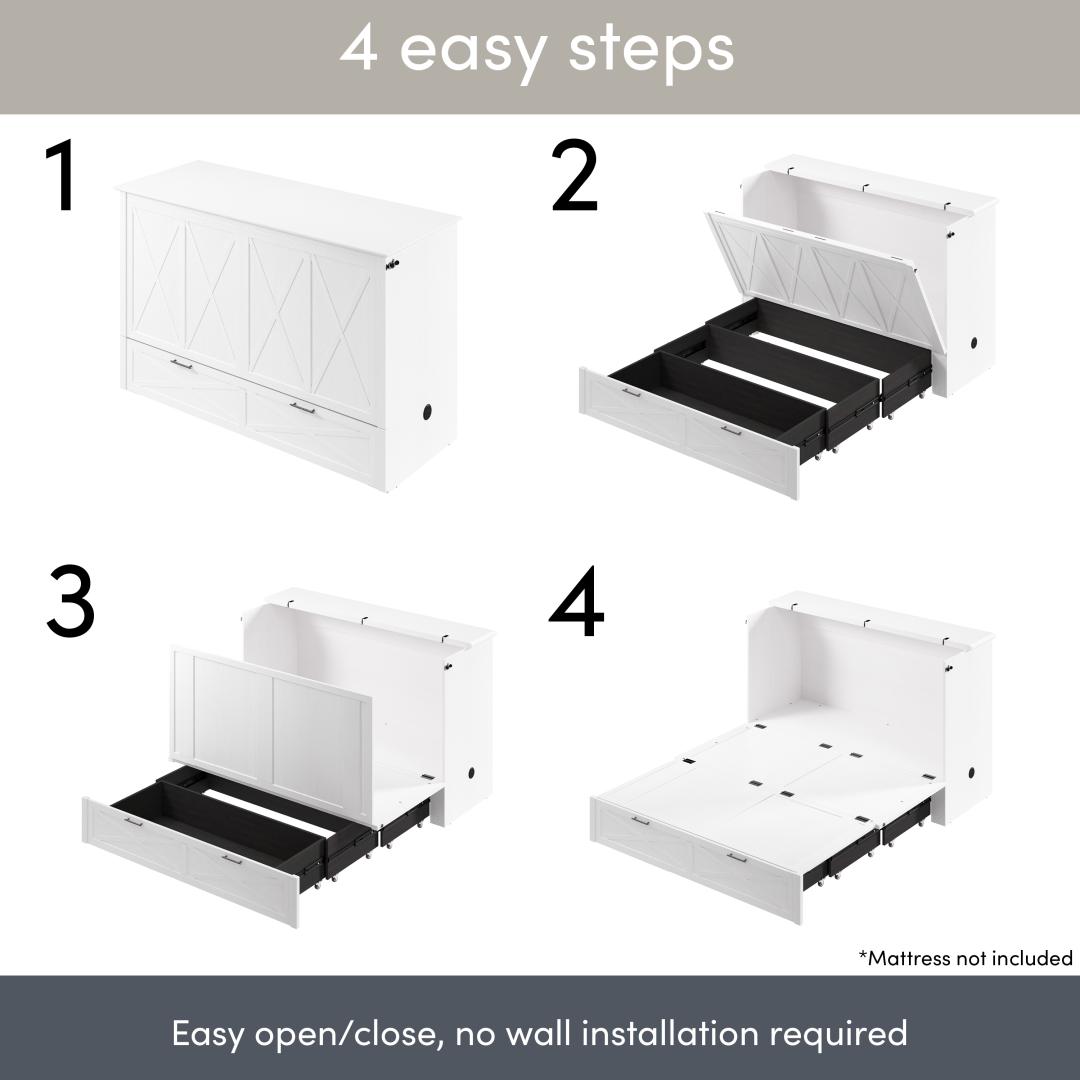 4 easy steps

1

2

3

4

*Mattress not included

Easy open/close, no wall installation required