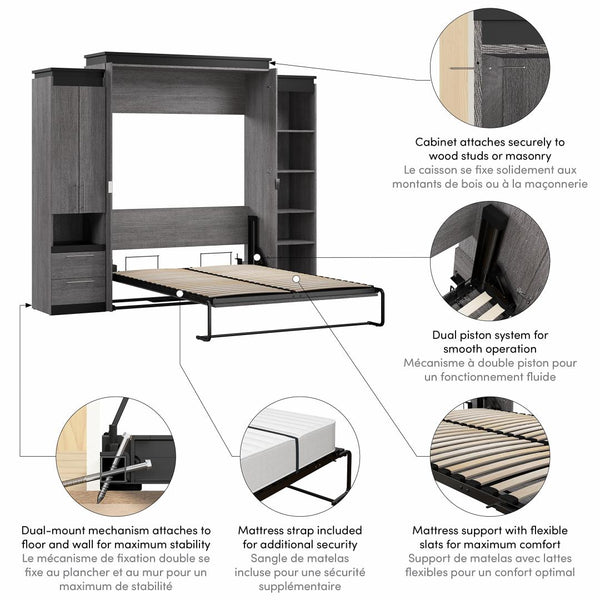 Cabinet attaches securely to wood studs or masonry
Le caisson se fixe solidement aux montants de bois ou à la maçonnerie

Dual piston system for smooth operation
Mécanisme à double piston pour un fonctionnement fluide

Dual-mount mechanism attaches to floor and wall for maximum stability
Le mécanisme de fixation double se fixe au plancher et au mur pour un maximum de stabilité

Mattress strap included for additional security
Sangle de matelas incluse pour une sécurité supplémentaire

Mattress support with flexible slats for maximum comfort
Support de matelas avec lattes flexibles pour un confort optimal