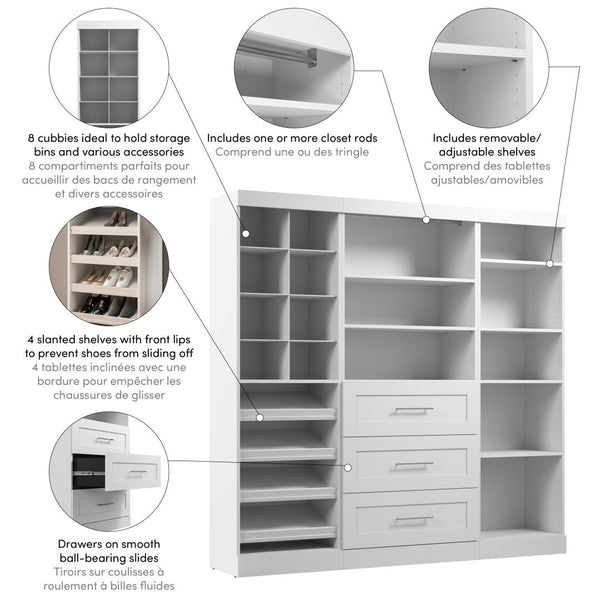 8 cubbies ideal to hold storage bins and various accessories
8 compartiments parfaits pour accueillir des bacs de rangement et divers accessoires

Includes one or more closet rods
Comprend une ou des tringle

Includes removable/ adjustable shelves
Comprend des tablettes ajustables/amovibles

4 slanted shelves with front lips to prevent shoes from sliding off
4 tablettes inclinées avec une bordure pour empêcher les chaussures de glisser

Drawers on smooth ball-bearing slides
Tiroirs sur coulisses à roulement à billes fluides