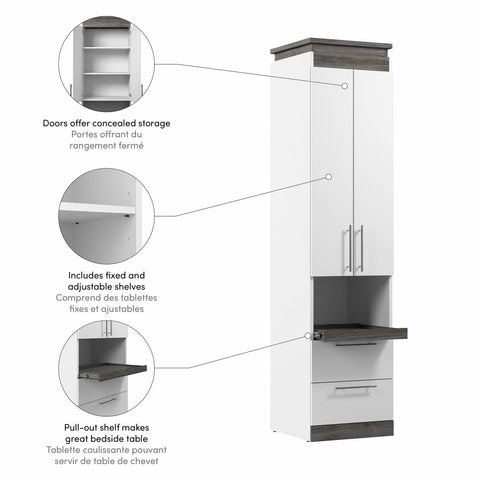 Doors offer concealed storage
Portes offrant du rangement fermé

Includes fixed and adjustable shelves
Comprend des tablettes fixes et ajustables

Pull-out shelf makes great bedside table
Tablette coulissante pouvant servir de table de chevet