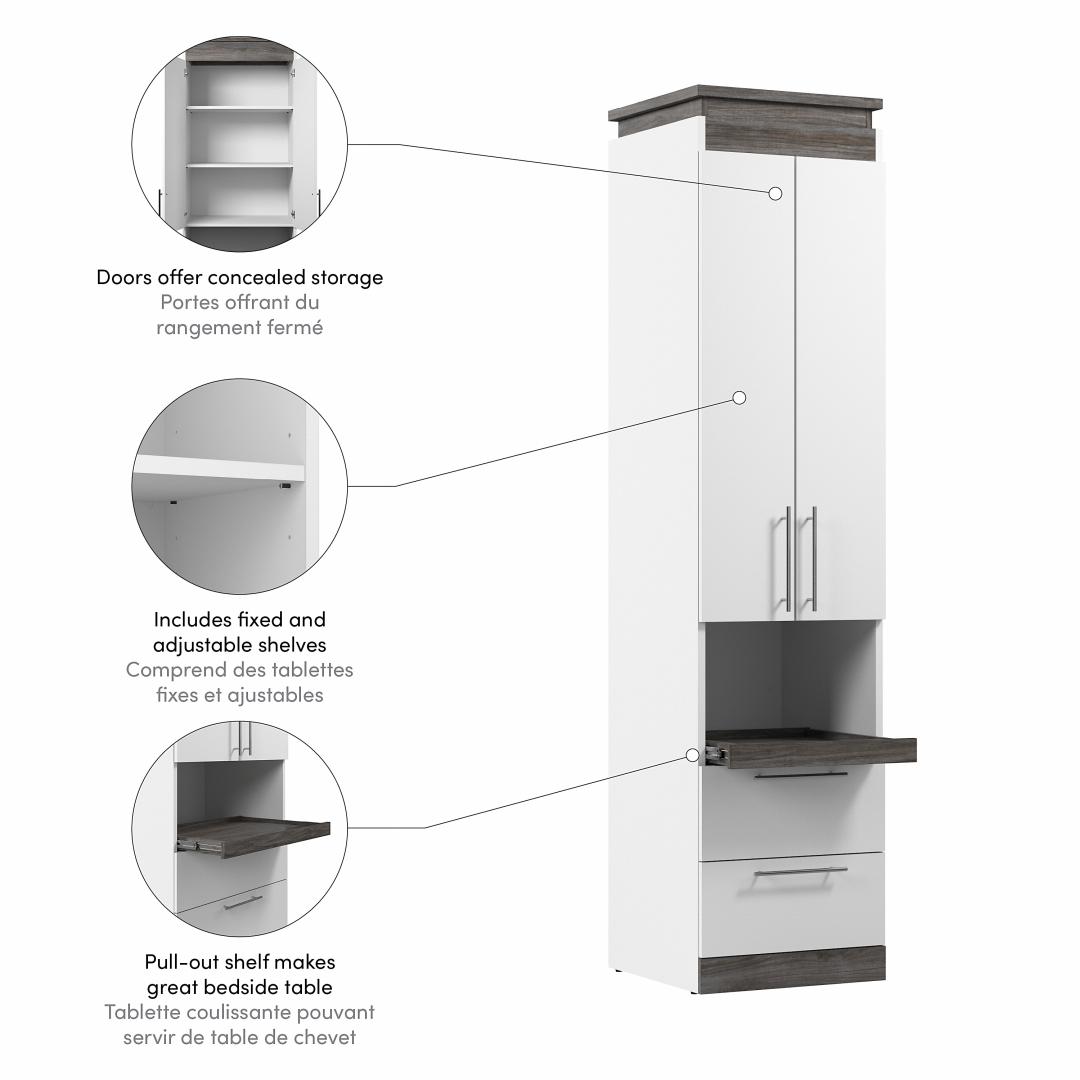 Doors offer concealed storage
Portes offrant du rangement fermé

Includes fixed and adjustable shelves
Comprend des tablettes fixes et ajustables

Pull-out shelf makes great bedside table
Tablette coulissante pouvant servir de table de chevet