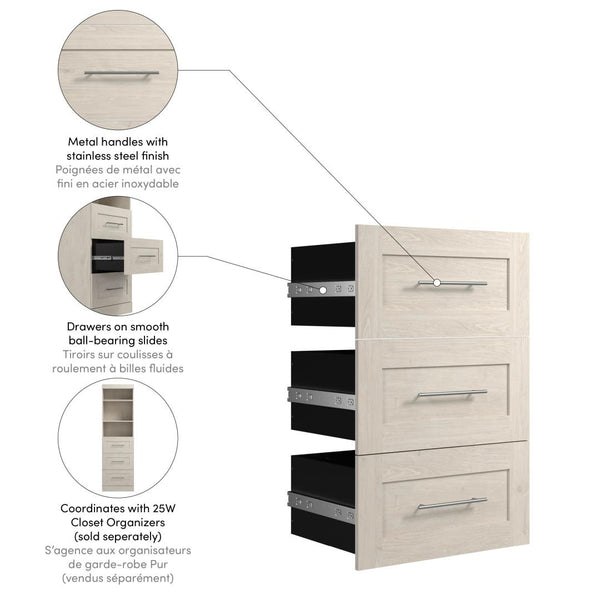 Metal handles with stainless steel finish
Poignées de métal avec fini en acier inoxydable

Drawers on smooth ball-bearing slides
Tiroirs sur coulisses à roulement à billes fluides

Coordinates with 25W Closet Organizers (sold seperately)
S'agence aux organisateurs de garde-robe Pur (vendus séparément)