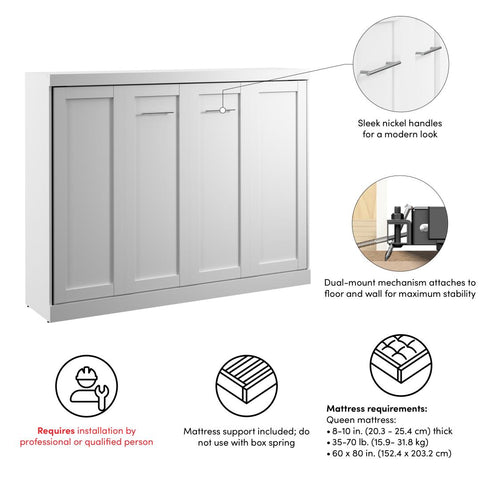 Sleek nickel handles for a modern look

Dual-mount mechanism attaches to floor and wall for maximum stability

Requires installation by professional or qualified person

Mattress support included; do not use with box spring

Mattress requirements:
Queen mattress:
• 8-10 in. (20.3 - 25.4 cm) thick
• 35-70 lb. (15.9- 31.8 kg)
• 60 x 80 in. (152.4 x 203.2 cm)