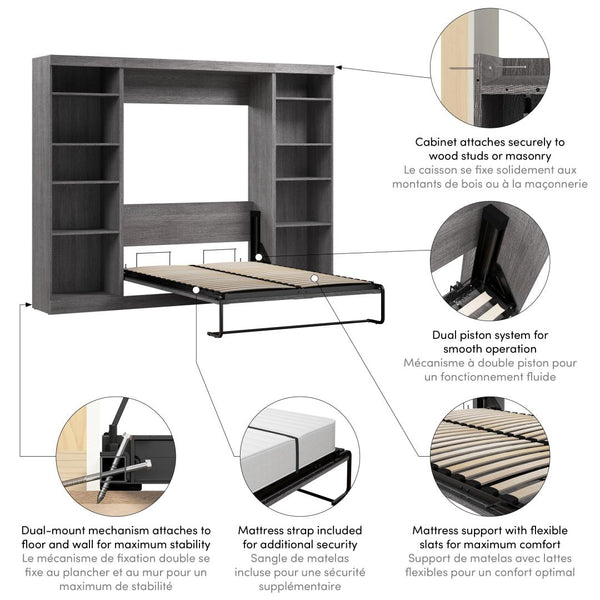 Cabinet attaches securely to wood studs or masonry
Le caisson se fixe solidement aux montants de bois ou à la maçonnerie

Dual piston system for smooth operation
Mécanisme à double piston pour un fonctionnement fluide

Dual-mount mechanism attaches to floor and wall for maximum stability
Le mécanisme de fixation double se fixe au plancher et au mur pour un maximum de stabilité

Mattress strap included for additional security
Sangle de matelas incluse pour une sécurité supplémentaire

Mattress support with flexible slats for maximum comfort
Support de matelas avec lattes flexibles pour un confort optimal