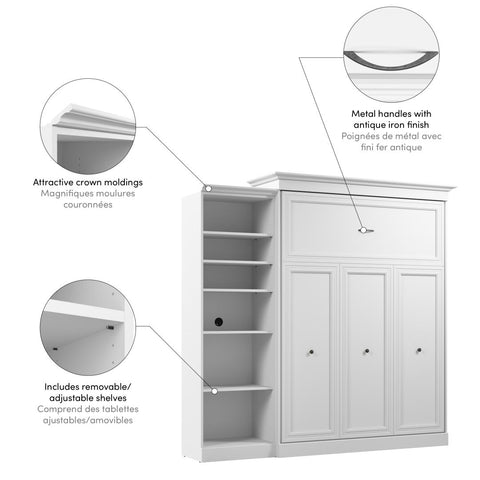 Metal handles with antique iron finish
Poignées de métal avec fini fer antique

Attractive crown moldings
Magnifiques moulures couronnées

Includes removable/ adjustable shelves
Comprend des tablettes ajustables/amovibles