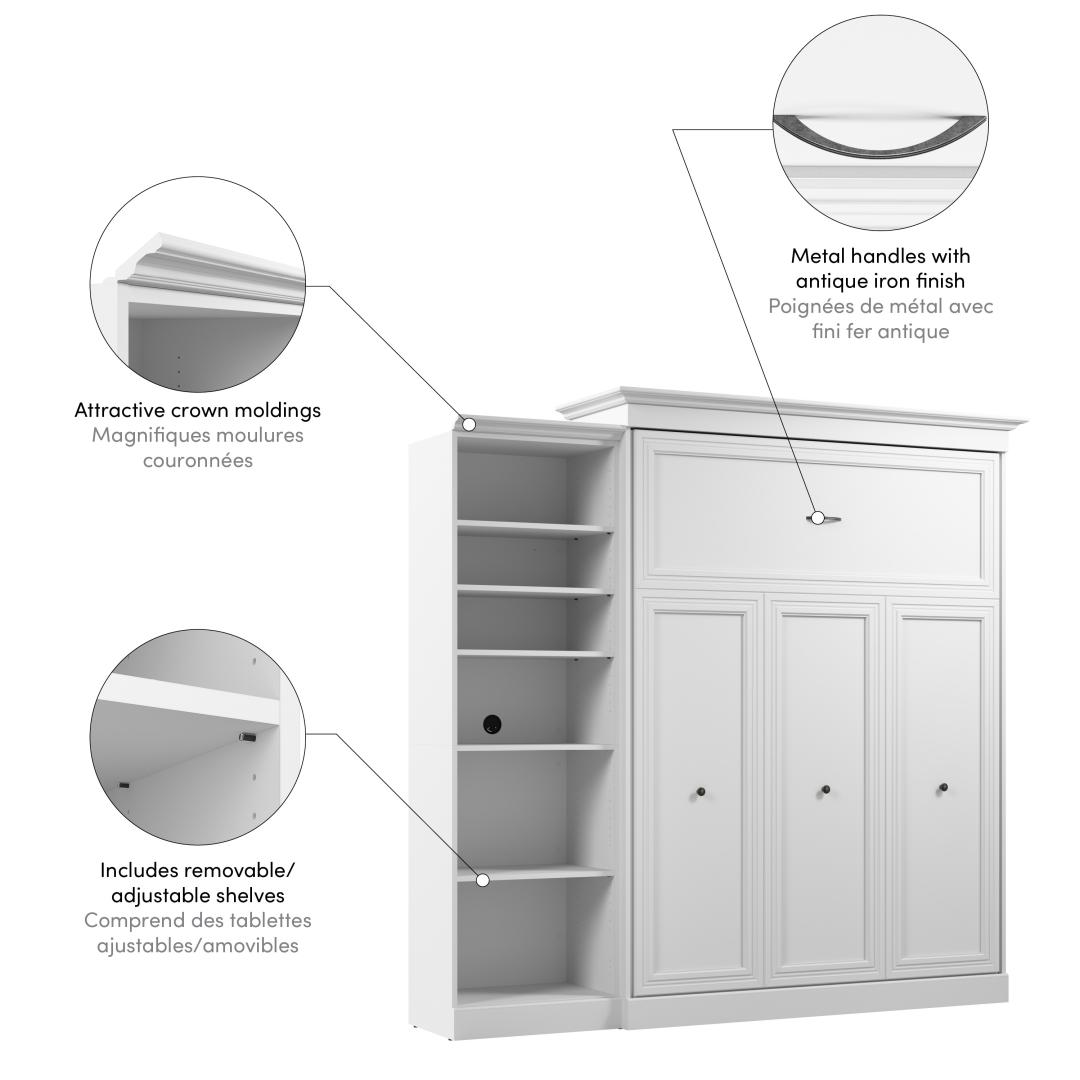 Metal handles with antique iron finish
Poignées de métal avec fini fer antique

Attractive crown moldings
Magnifiques moulures couronnées

Includes removable/ adjustable shelves
Comprend des tablettes ajustables/amovibles