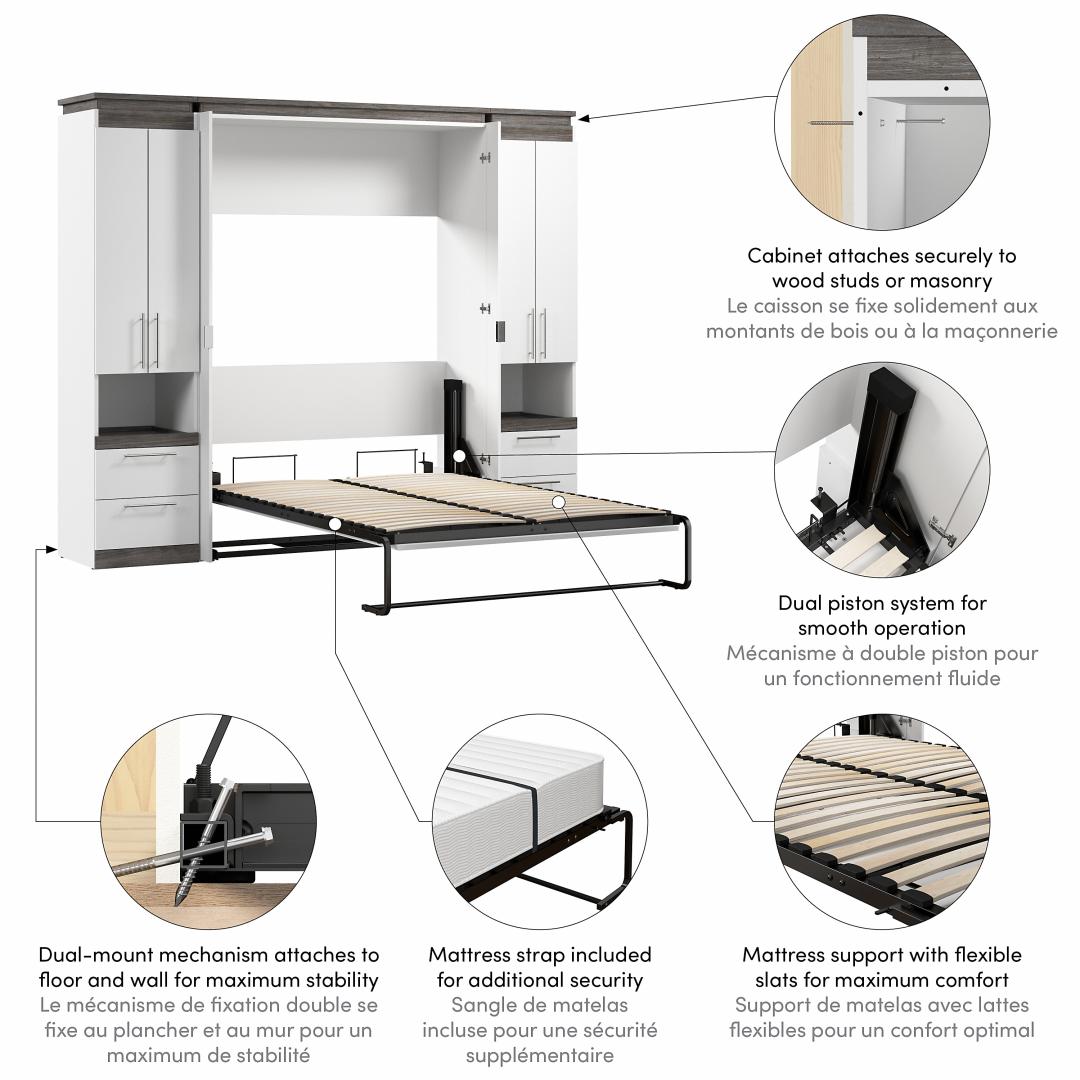 Cabinet attaches securely to wood studs or masonry
Le caisson se fixe solidement aux montants de bois ou à la maçonnerie

Dual piston system for smooth operation
Mécanisme à double piston pour un fonctionnement fluide

Dual-mount mechanism attaches to floor and wall for maximum stability
Le mécanisme de fixation double se fixe au plancher et au mur pour un maximum de stabilité

Mattress strap included for additional security
Sangle de matelas incluse pour une sécurité supplémentaire

Mattress support with flexible slats for maximum comfort
Support de matelas avec lattes flexibles pour un confort optimal