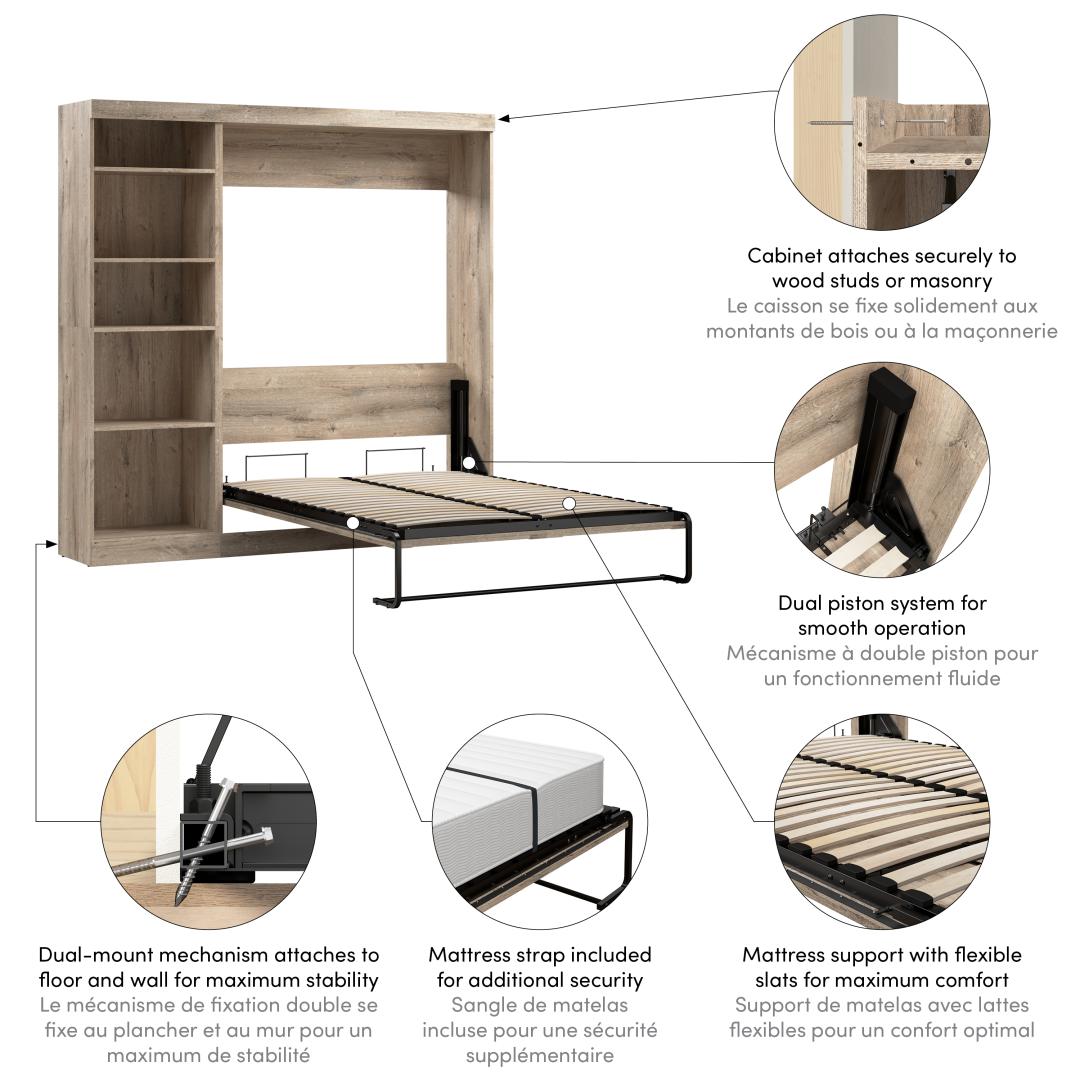 Cabinet attaches securely to wood studs or masonry
Le caisson se fixe solidement aux montants de bois ou à la maçonnerie

Dual piston system for smooth operation
Mécanisme à double piston pour un fonctionnement fluide

Dual-mount mechanism attaches to floor and wall for maximum stability
Le mécanisme de fixation double se fixe au plancher et au mur pour un maximum de stabilité

Mattress strap included for additional security
Sangle de matelas incluse pour une sécurité supplémentaire

Mattress support with flexible slats for maximum comfort
Support de matelas avec lattes flexibles pour un confort optimal