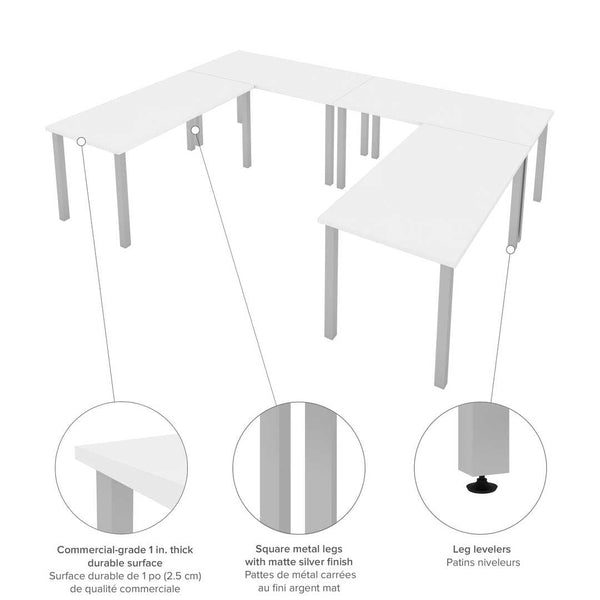 Commercial-grade 1 in. thick durable surface
Surface durable de 1 po (2.5 cm) de qualité commerciale

Square metal legs with matte silver finish
Pattes de métal carrées au fini argent mat

Leg levelers
Patins niveleurs