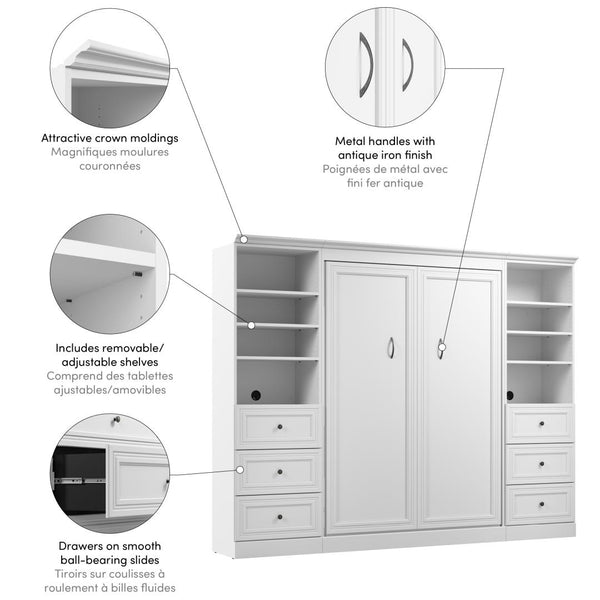 Attractive crown moldings
Magnifiques moulures couronnées

Metal handles with antique iron finish
Poignées de métal avec fini fer antique

Includes removable/ adjustable shelves
Comprend des tablettes ajustables/amovibles

Drawers on smooth ball-bearing slides
Tiroirs sur coulisses à roulement à billes fluides