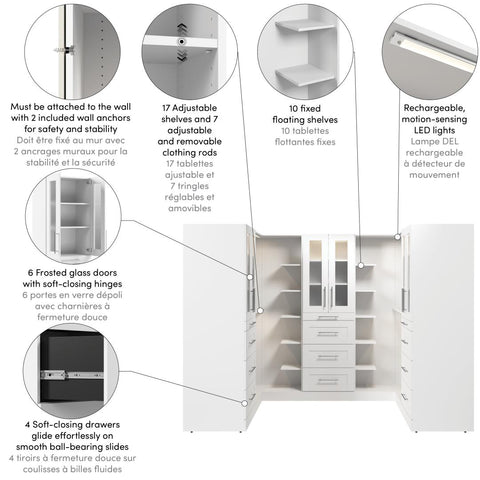 Must be attached to the wall with 2 included wall anchors for safety and stability
Doit être fixé au mur avec 2 ancrages muraux pour la stabilité et la sécurité

17 Adjustable shelves and 7 adjustable and removable clothing rods
17 tablettes ajustable et 7 tringles réglables et amovibles

10 fixed floating shelves
10 tablettes flottantes fixes

Rechargeable, motion-sensing LED lights
Lampe DEL rechargeable à détecteur de mouvement

6 Frosted glass doors with soft-closing hinges
6 portes en verre dépoli avec charnières à fermeture douce

4 Soft-closing drawers glide effortlessly on smooth ball-bearing slides
4 tiroirs à fermeture douce sur coulisses à billes fluides